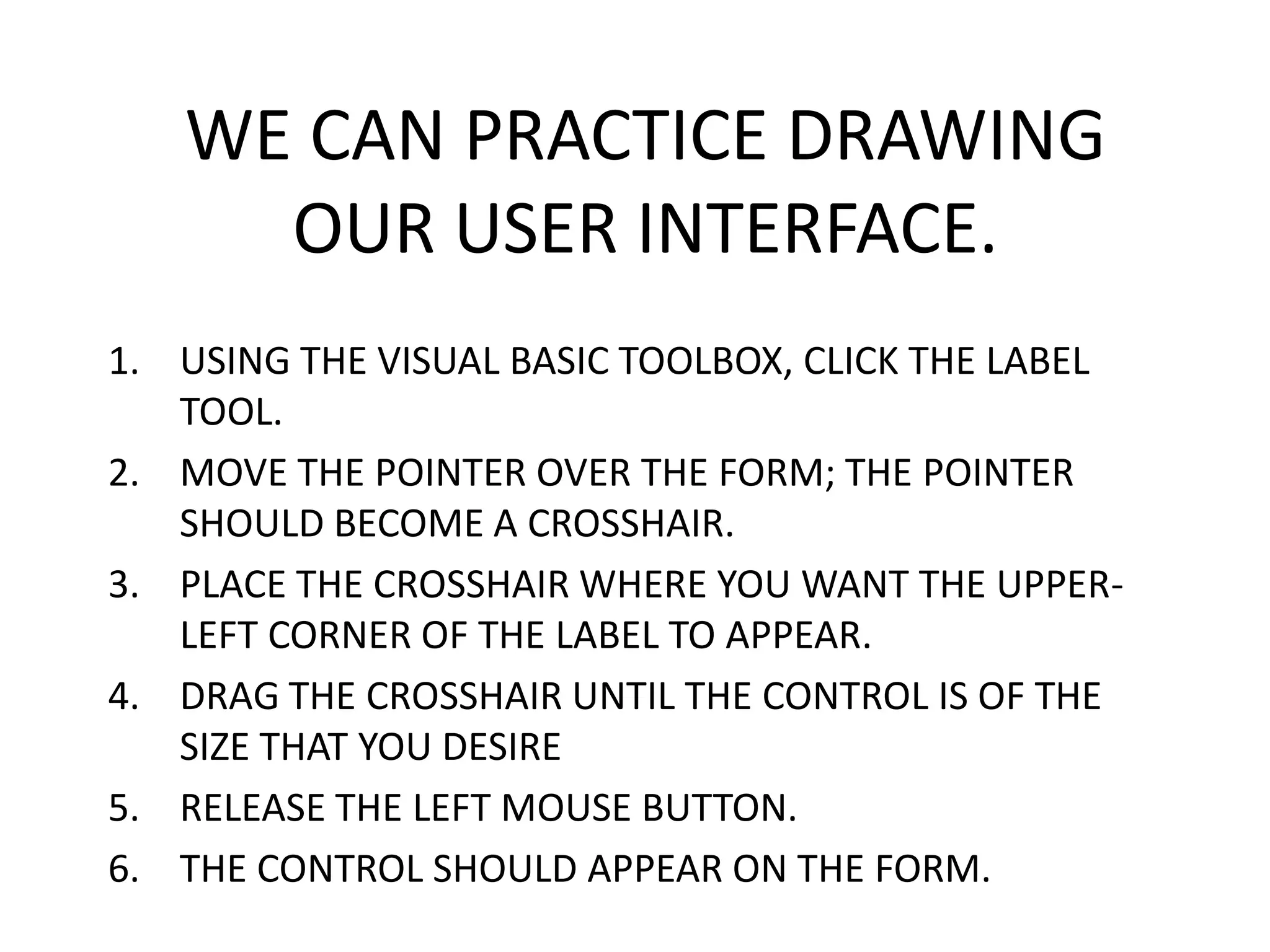 WE CAN PRACTICE DRAWING OUR USER INTERFACE.

1. USING THE VISUAL BASIC TOOLBOX, CLICK THE LABEL TOOL.
2. MOVE THE POINTER OVER THE FORM; THE POINTER SHOULD BECOME A CROSSHAIR.
3. PLACE THE CROSSHAIR WHERE YOU WANT THE UPPER-LEFT CORNER OF THE LABEL TO APPEAR.
4. DRAG THE CROSSHAIR UNTIL THE CONTROL IS OF THE SIZE THAT YOU DESIRE
5. RELEASE THE LEFT MOUSE BUTTON.
6. THE CONTROL SHOULD APPEAR ON THE FORM.