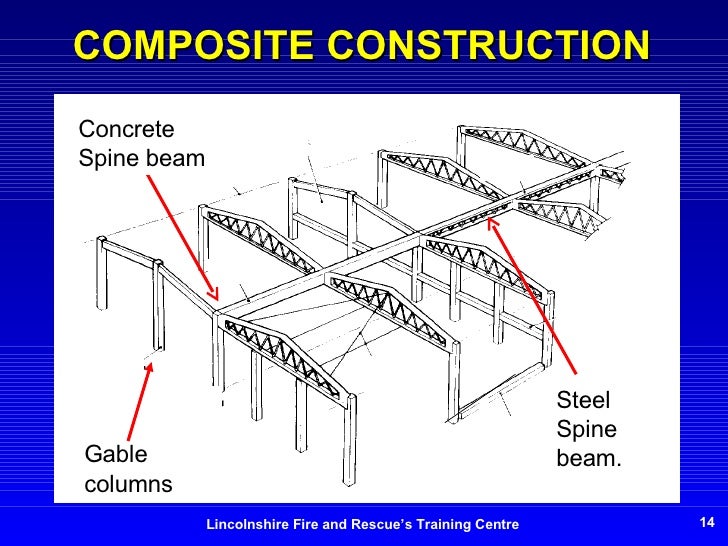 COMPOSITE CONSTRUCTION

Concrete Spine beam

Steel Spine beam.

Gable columns

Lincolnshire Fire and Rescue's Training Centre

14