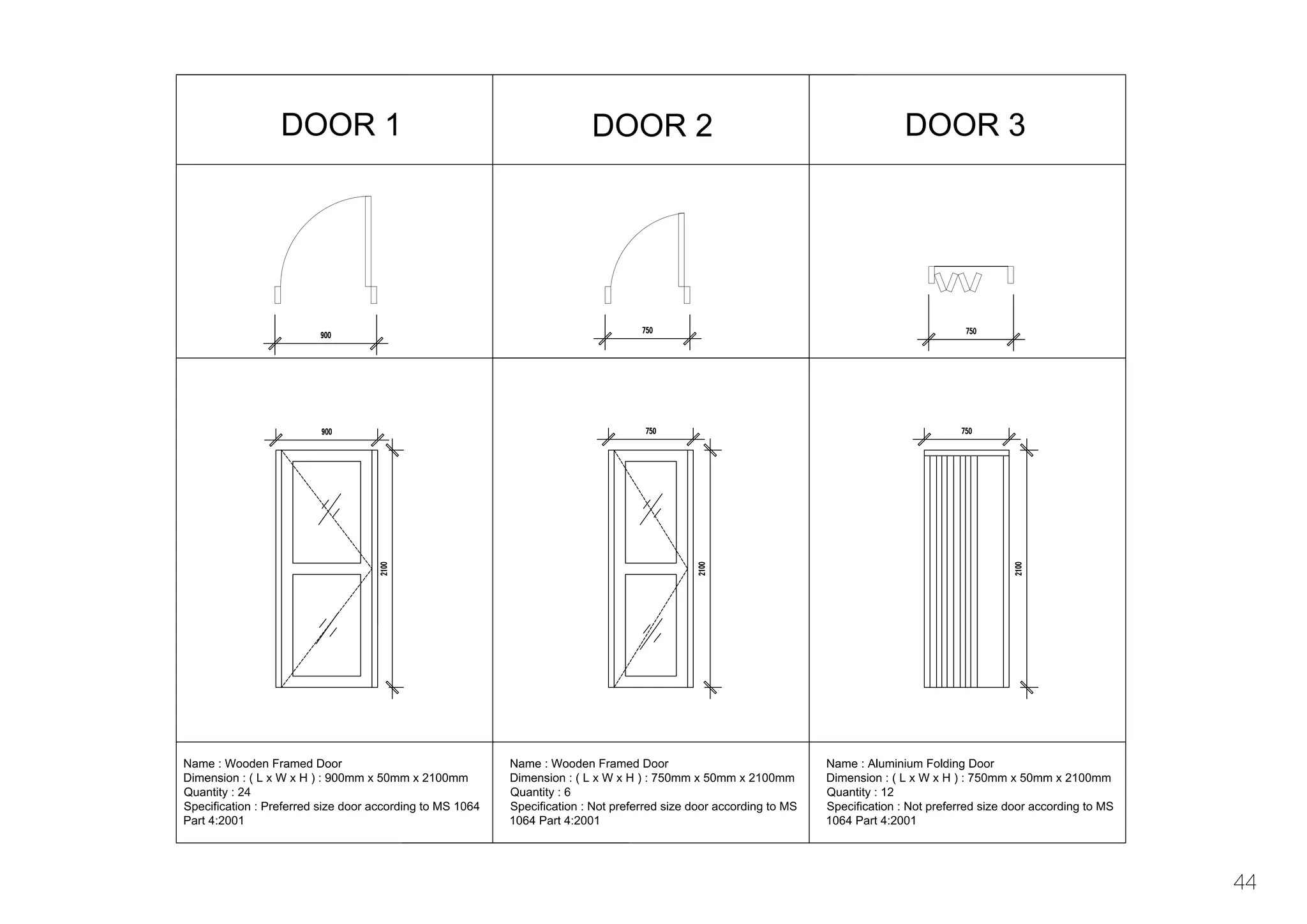 | DOOR 1 | DOOR 2 | DOOR 3 |
|---|---|---|
| 900 | 750 | 750 |
| 900 2100 | 750 2100 | 750 2100 |
| Name : Wooden Framed Door Dimension : ( L x W x H ) : 900mm x 50mm x 2100mm Quantity : 24 Specification : Preferred size door according to MS 1064 Part 4:2001 | Name : Wooden Framed Door Dimension : ( L x W x H ) : 750mm x 50mm x 2100mm Quantity : 6 Specification : Not preferred size door according to MS 1064 Part 4:2001 | Name : Aluminium Folding Door Dimension : ( L x W x H ) : 750mm x 50mm x 2100mm Quantity : 12 Specification : Not preferred size door according to MS 1064 Part 4:2001 |

44