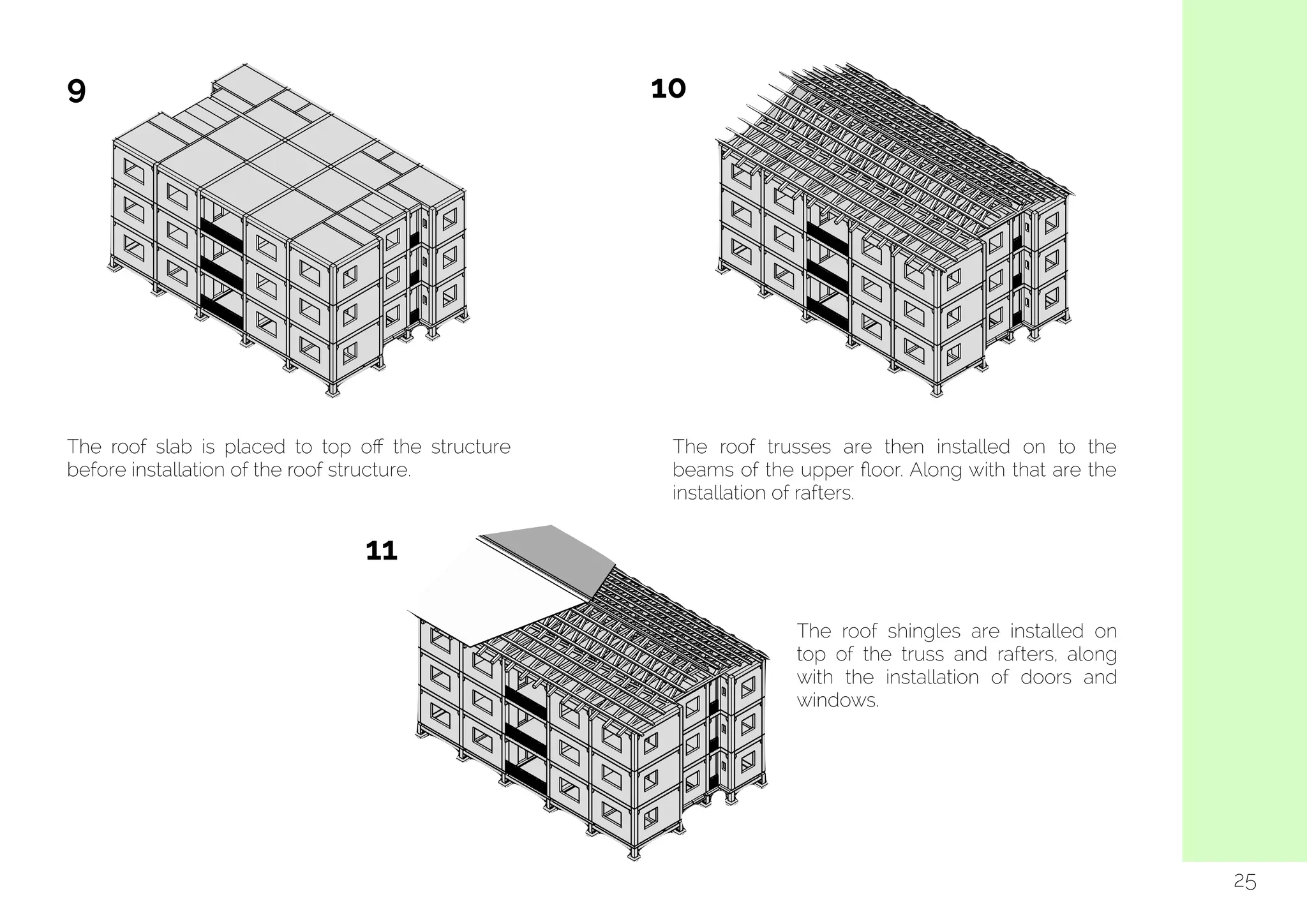 9

The roof slab is placed to top off the structure before installation of the roof structure.

10

The roof trusses are then installed on to the beams of the upper floor. Along with that are the installation of rafters.

11

The roof shingles are installed on top of the truss and rafters, along with the installation of doors and windows.

25