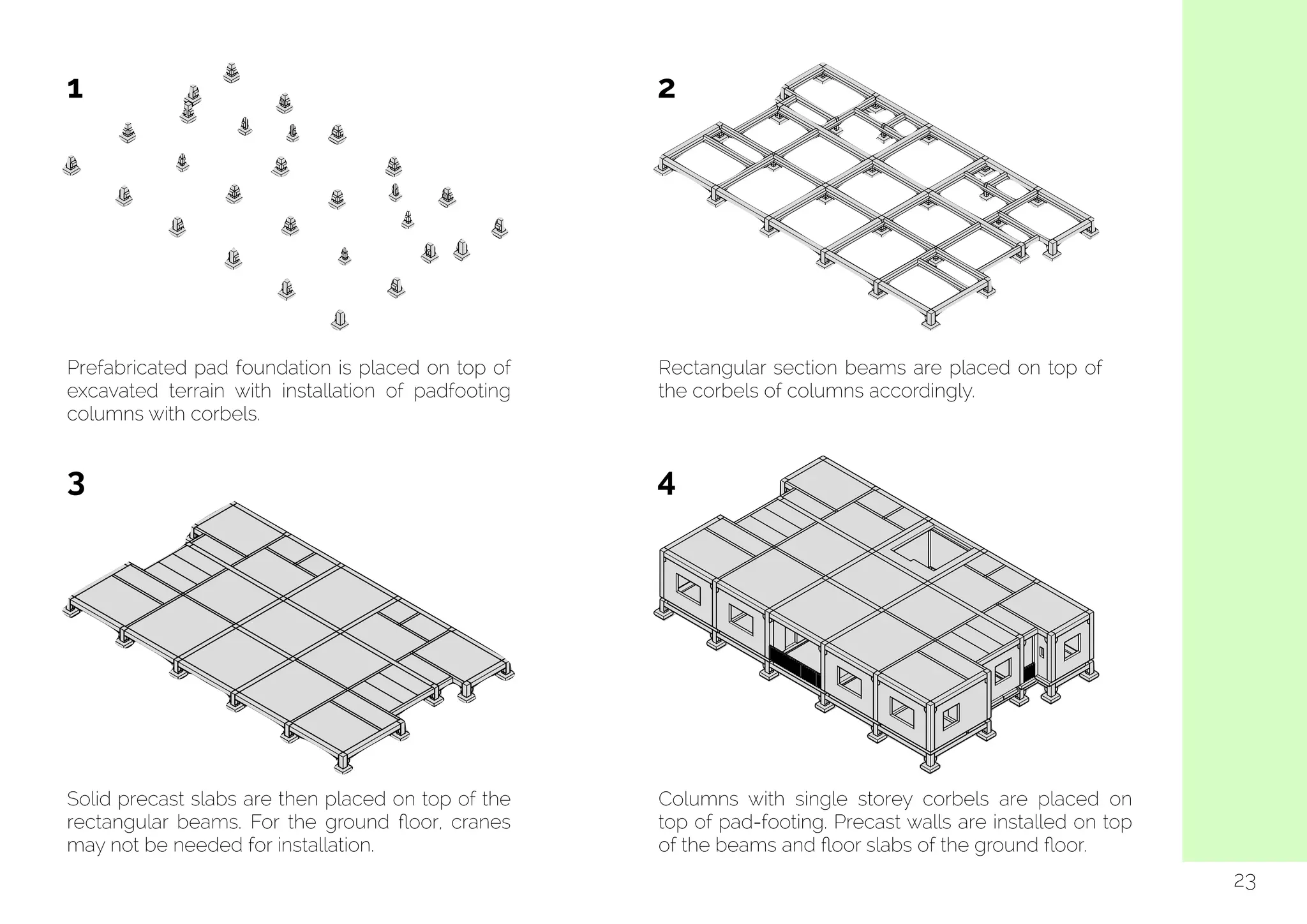 1

Prefabricated pad foundation is placed on top of excavated terrain with installation of padfooting columns with corbels.

2

Rectangular section beams are placed on top of the corbels of columns accordingly.

3

Solid precast slabs are then placed on top of the rectangular beams. For the ground floor, cranes may not be needed for installation.

4

Columns with single storey corbels are placed on top of pad-footing. Precast walls are installed on top of the beams and floor slabs of the ground floor.

23