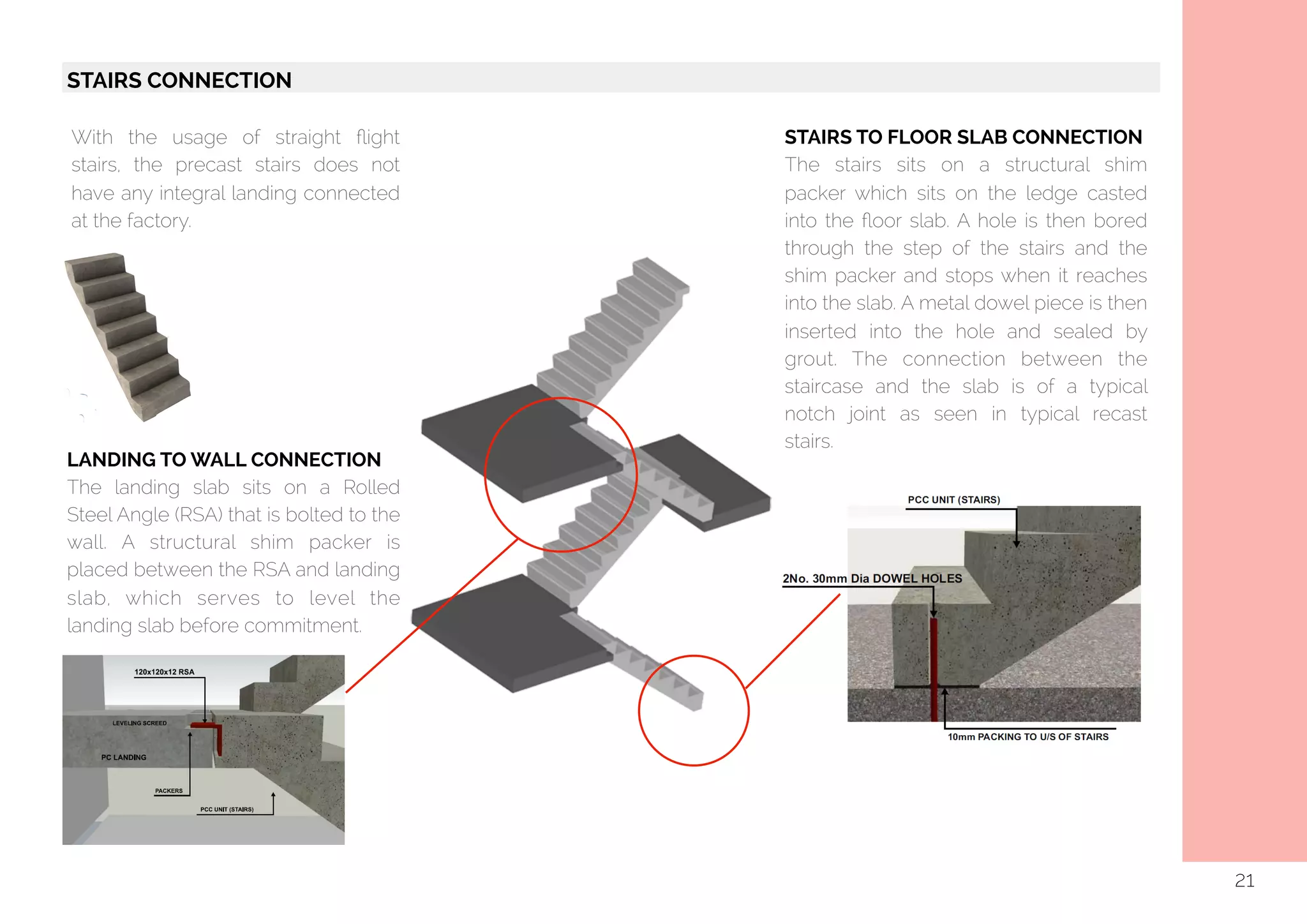 STAIRS CONNECTION

With the usage of straight flight stairs, the precast stairs does not have any integral landing connected at the factory.

LANDING TO WALL CONNECTION
The landing slab sits on a Rolled Steel Angle (RSA) that is bolted to the wall. A structural shim packer is placed between the RSA and landing slab, which serves to level the landing slab before commitment.

120x120x12 RSA
LEVELING SCREED
PC LANDING
PACKERS
PCC UNIT (STAIRS)

STAIRS TO FLOOR SLAB CONNECTION
The stairs sits on a structural shim packer which sits on the ledge casted into the floor slab. A hole is then bored through the step of the stairs and the shim packer and stops when it reaches into the slab. A metal dowel piece is then inserted into the hole and sealed by grout. The connection between the staircase and the slab is of a typical notch joint as seen in typical recast stairs.

PCC UNIT (STAIRS)
2No. 30mm Dia DOWEL HOLES
10mm PACKING TO U/S OF STAIRS

21