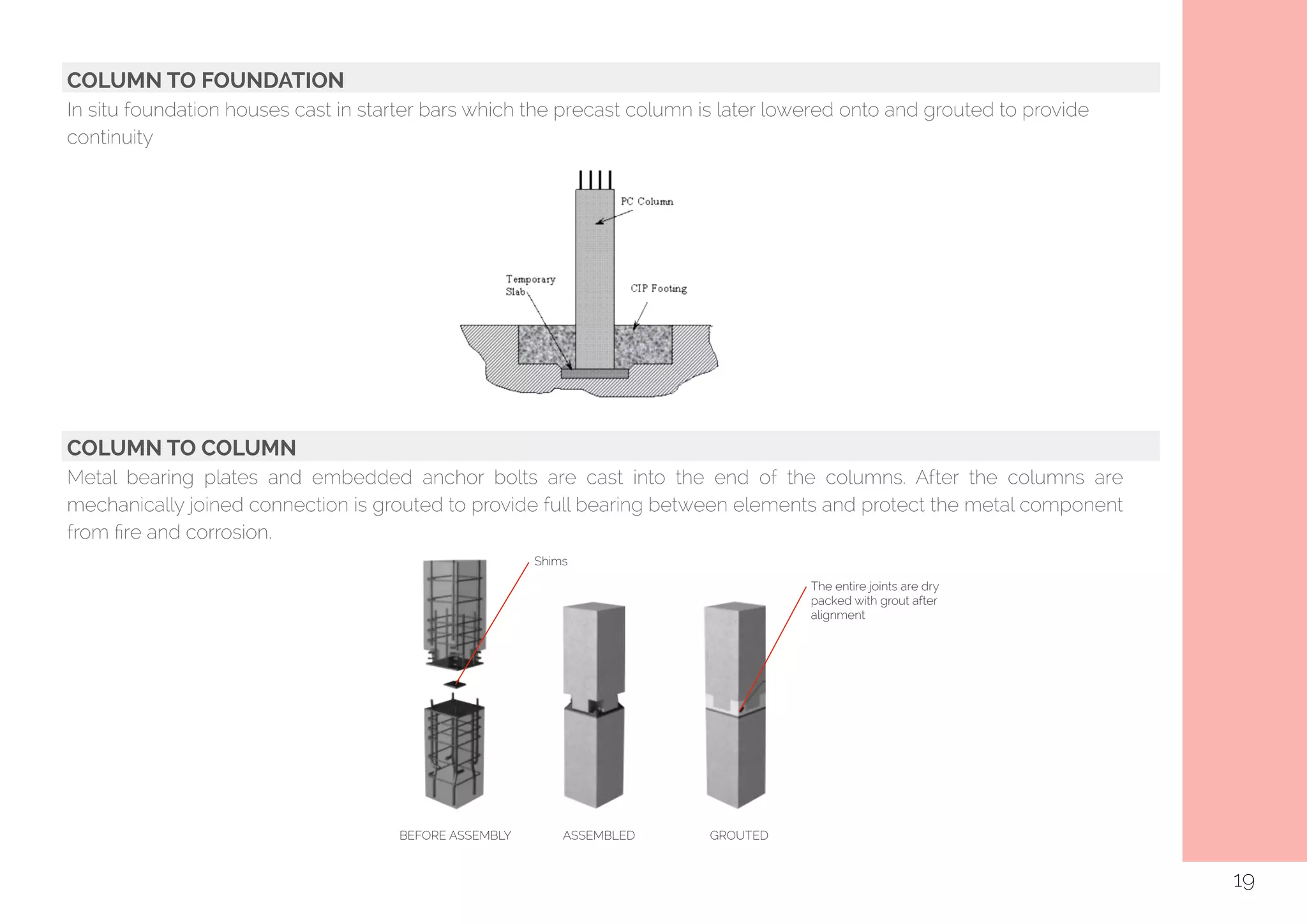 COLUMN TO FOUNDATION

In situ foundation houses cast in starter bars which the precast column is later lowered onto and grouted to provide continuity

PC Column

Temporary Slab

CIP Footing

COLUMN TO COLUMN

Metal bearing plates and embedded anchor bolts are cast into the end of the columns. After the columns are mechanically joined connection is grouted to provide full bearing between elements and protect the metal component from fire and corrosion.

Shims

The entire joints are dry packed with grout after alignment

BEFORE ASSEMBLY

ASSEMBLED

GROUTED

19