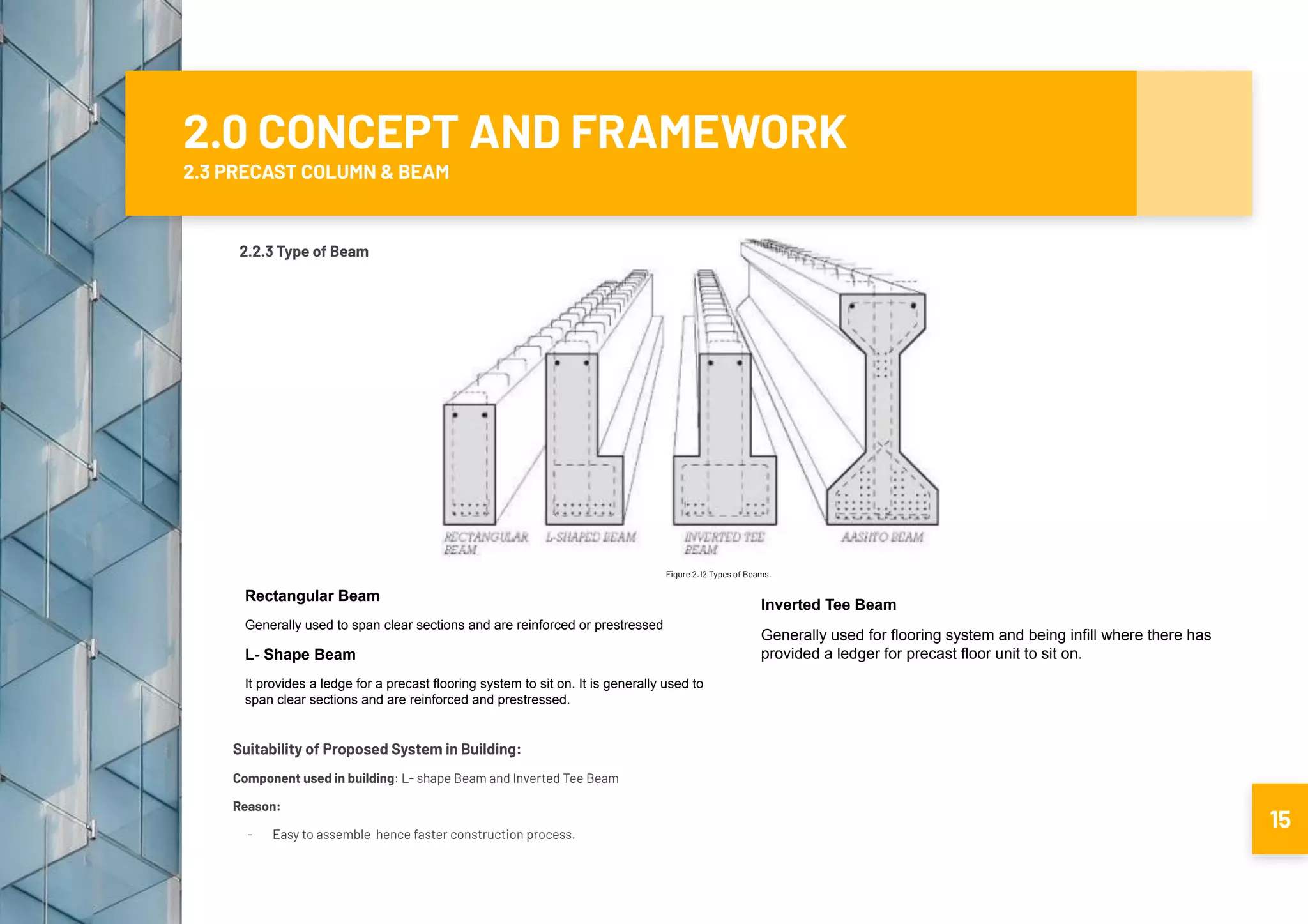 2.0 CONCEPT AND FRAMEWORK
2.3 PRECAST COLUMN & BEAM

2.2.3 Type of Beam

RECTANGULAR BEAM
L-SHAPED BEAM
INVERTED TEE BEAM
AASHTO BEAM

Figure 2.12 Types of Beams.

Rectangular Beam

Generally used to span clear sections and are reinforced or prestressed

L- Shape Beam

It provides a ledge for a precast flooring system to sit on. It is generally used to span clear sections and are reinforced and prestressed.

Inverted Tee Beam

Generally used for flooring system and being infill where there has provided a ledger for precast floor unit to sit on.

Suitability of Proposed System in Building:

Component used in building: L- shape Beam and Inverted Tee Beam

Reason:

- Easy to assemble hence faster construction process.

15