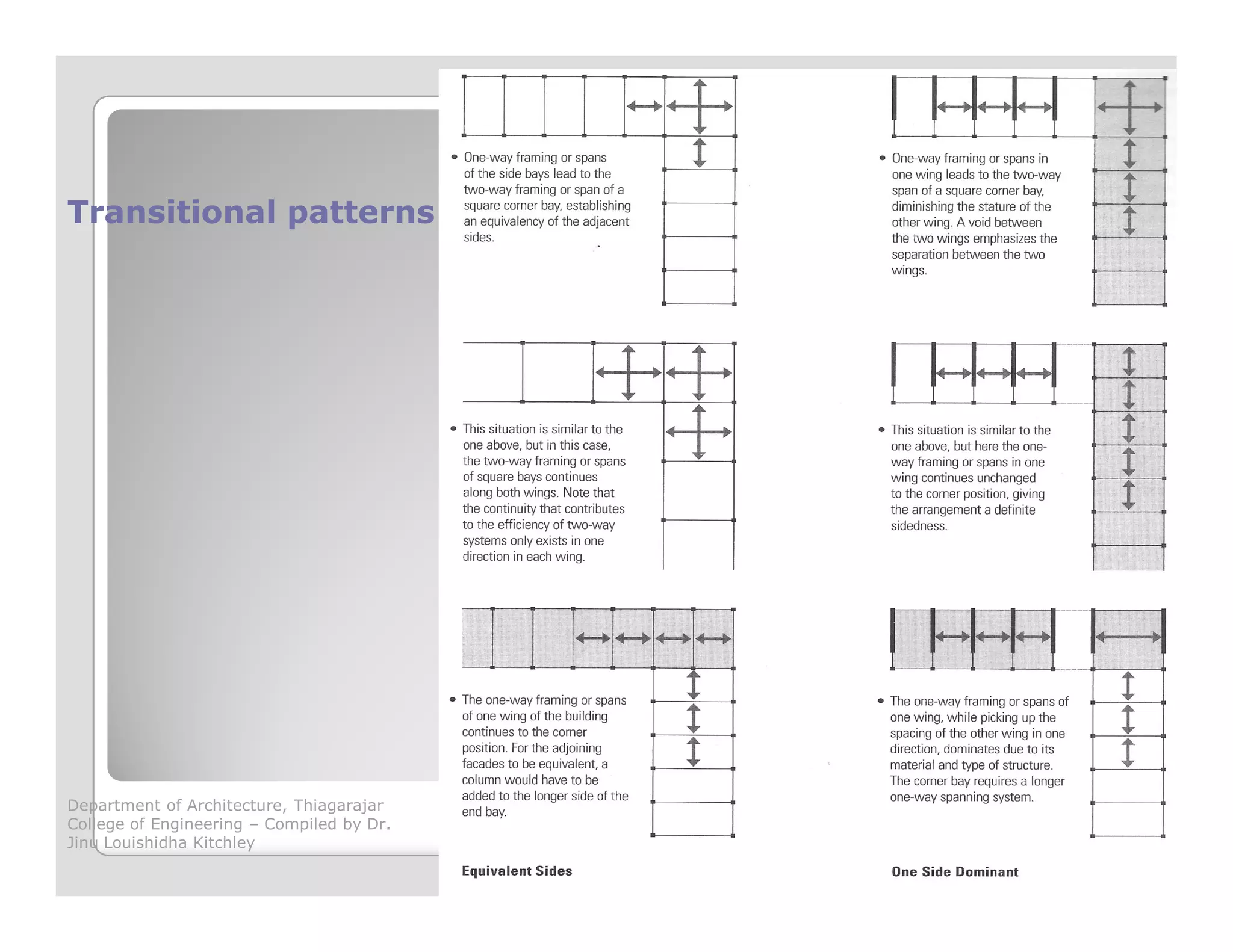 Transitional patterns

Department of Architecture, Thiagarajar College of Engineering – Compiled by Dr. Jinu Louishidha Kitchley

• One-way framing or spans of the side bays lead to the two-way framing or span of a square corner bay, establishing an equivalency of the adjacent sides.

• This situation is similar to the one above, but in this case, the two-way framing or spans of square bays continues along both wings. Note that the continuity that contributes to the efficiency of two-way systems only exists in one direction in each wing.

• The one-way framing or spans of one wing of the building continues to the corner position. For the adjoining facades to be equivalent, a column would have to be added to the longer side of the end bay.

Equivalent Sides

• One-way framing or spans in one wing leads to the two-way span of a square corner bay, diminishing the stature of the other wing. A void between the two wings emphasizes the separation between the two wings.

• This situation is similar to the one above, but here the one-way framing or spans in one wing continues unchanged to the corner position, giving the arrangement a definite sidedness.

• The one-way framing or spans of one wing, while picking up the spacing of the other wing in one direction, dominates due to its material and type of structure. The corner bay requires a longer one-way spanning system.

One Side Dominant