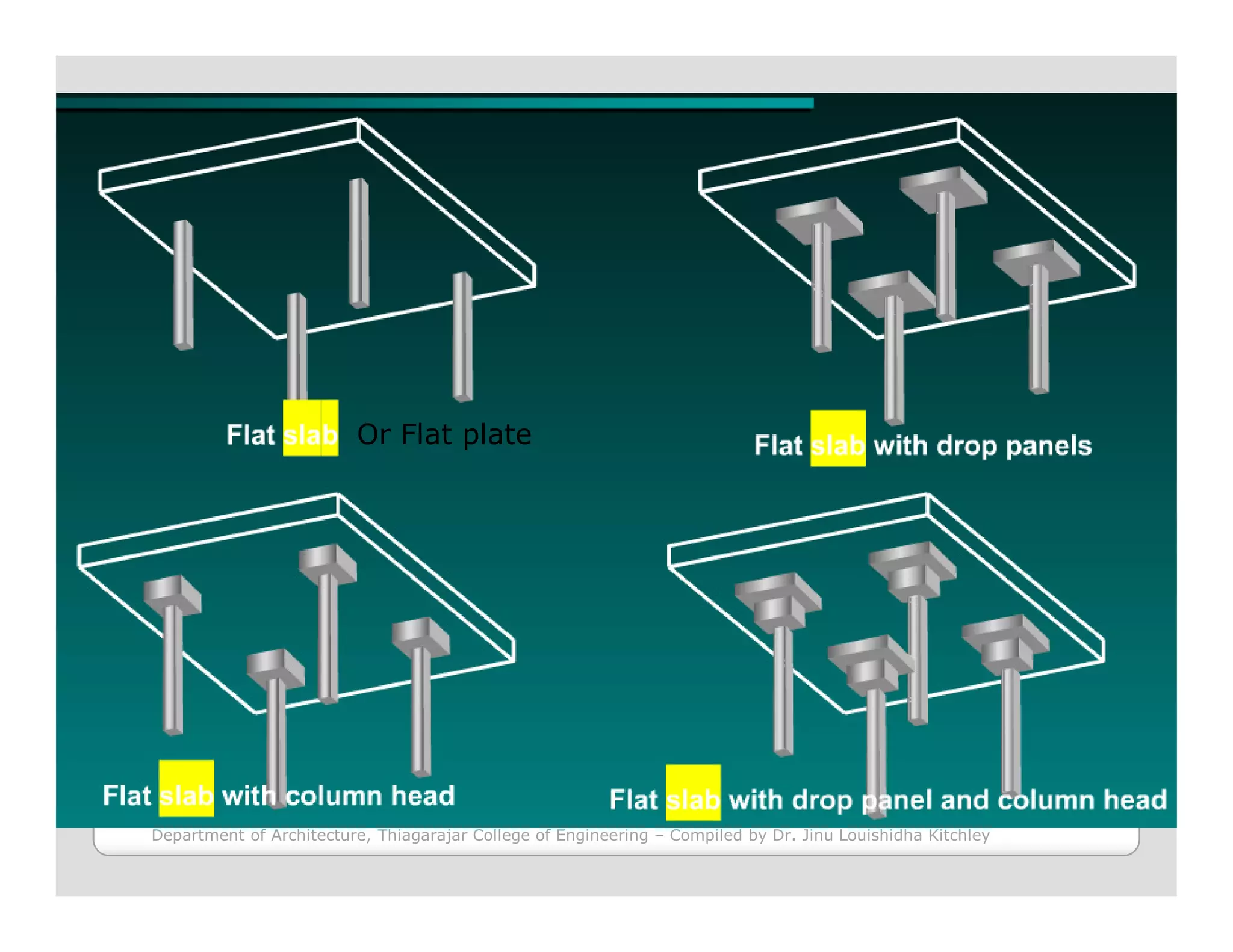 Flat slab Or Flat plate

Flat slab with drop panels

Flat slab with column head

Flat slab with drop panel and column head

Department of Architecture, Thiagarajar College of Engineering – Compiled by Dr. Jinu Louishidha Kitchley