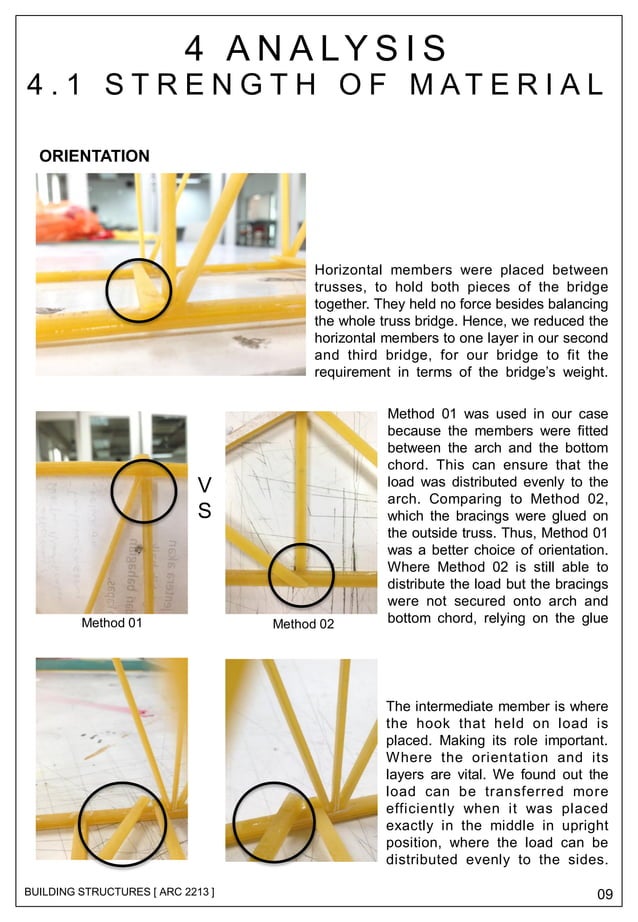 4 ANALYSIS
4.1 STRENGTH OF MATERIAL

ORIENTATION

Horizontal members were placed between trusses, to hold both pieces of the bridge together. They held no force besides balancing the whole truss bridge. Hence, we reduced the horizontal members to one layer in our second and third bridge, for our bridge to fit the requirement in terms of the bridge's weight.

VS

Method 01

Method 02

Method 01 was used in our case because the members were fitted between the arch and the bottom chord. This can ensure that the load was distributed evenly to the arch. Comparing to Method 02, which the bracings were glued on the outside truss. Thus, Method 01 was a better choice of orientation. Where Method 02 is still able to distribute the load but the bracings were not secured onto arch and bottom chord, relying on the glue

The intermediate member is where the hook that held on load is placed. Making its role important. Where the orientation and its layers are vital. We found out the load can be transferred more efficiently when it was placed exactly in the middle in upright position, where the load can be distributed evenly to the sides.

BUILDING STRUCTURES [ ARC 2213 ]

09