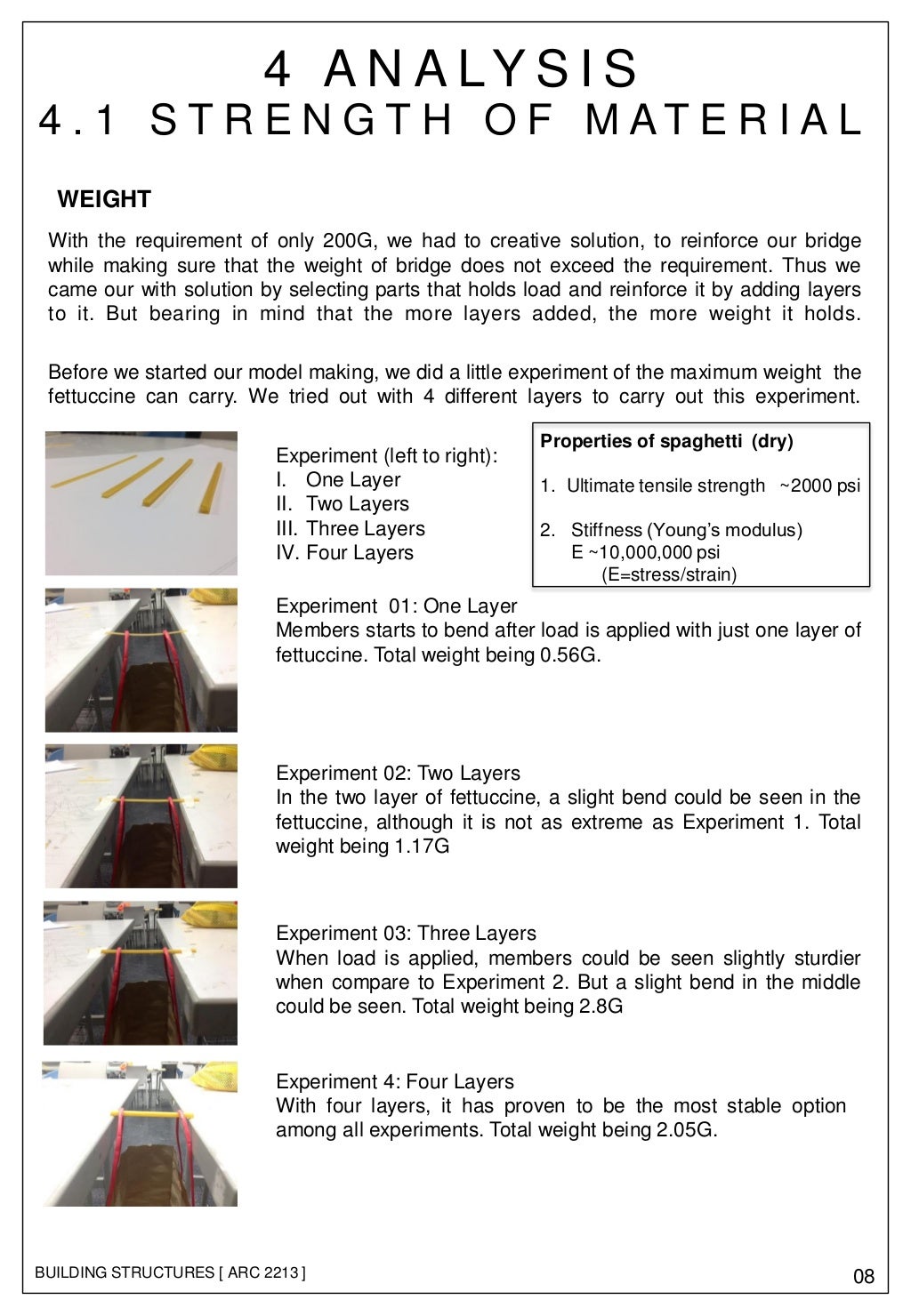 4 ANALYSIS
4.1 STRENGTH OF MATERIAL

WEIGHT

With the requirement of only 200G, we had to creative solution, to reinforce our bridge while making sure that the weight of bridge does not exceed the requirement. Thus we came our with solution by selecting parts that holds load and reinforce it by adding layers to it. But bearing in mind that the more layers added, the more weight it holds.

Before we started our model making, we did a little experiment of the maximum weight the fettuccine can carry. We tried out with 4 different layers to carry out this experiment.

Experiment (left to right):
I. One Layer
II. Two Layers
III. Three Layers
IV. Four Layers

Properties of spaghetti (dry)
1. Ultimate tensile strength ~2000 psi
2. Stiffness (Young's modulus)
E ~10,000,000 psi
(E=stress/strain)

Experiment 01: One Layer
Members starts to bend after load is applied with just one layer of fettuccine. Total weight being 0.56G.

Experiment 02: Two Layers
In the two layer of fettuccine, a slight bend could be seen in the fettuccine, although it is not as extreme as Experiment 1. Total weight being 1.17G

Experiment 03: Three Layers
When load is applied, members could be seen slightly sturdier when compare to Experiment 2. But a slight bend in the middle could be seen. Total weight being 2.8G

Experiment 4: Four Layers
With four layers, it has proven to be the most stable option among all experiments. Total weight being 2.05G.

BUILDING STRUCTURES [ ARC 2213 ]
08