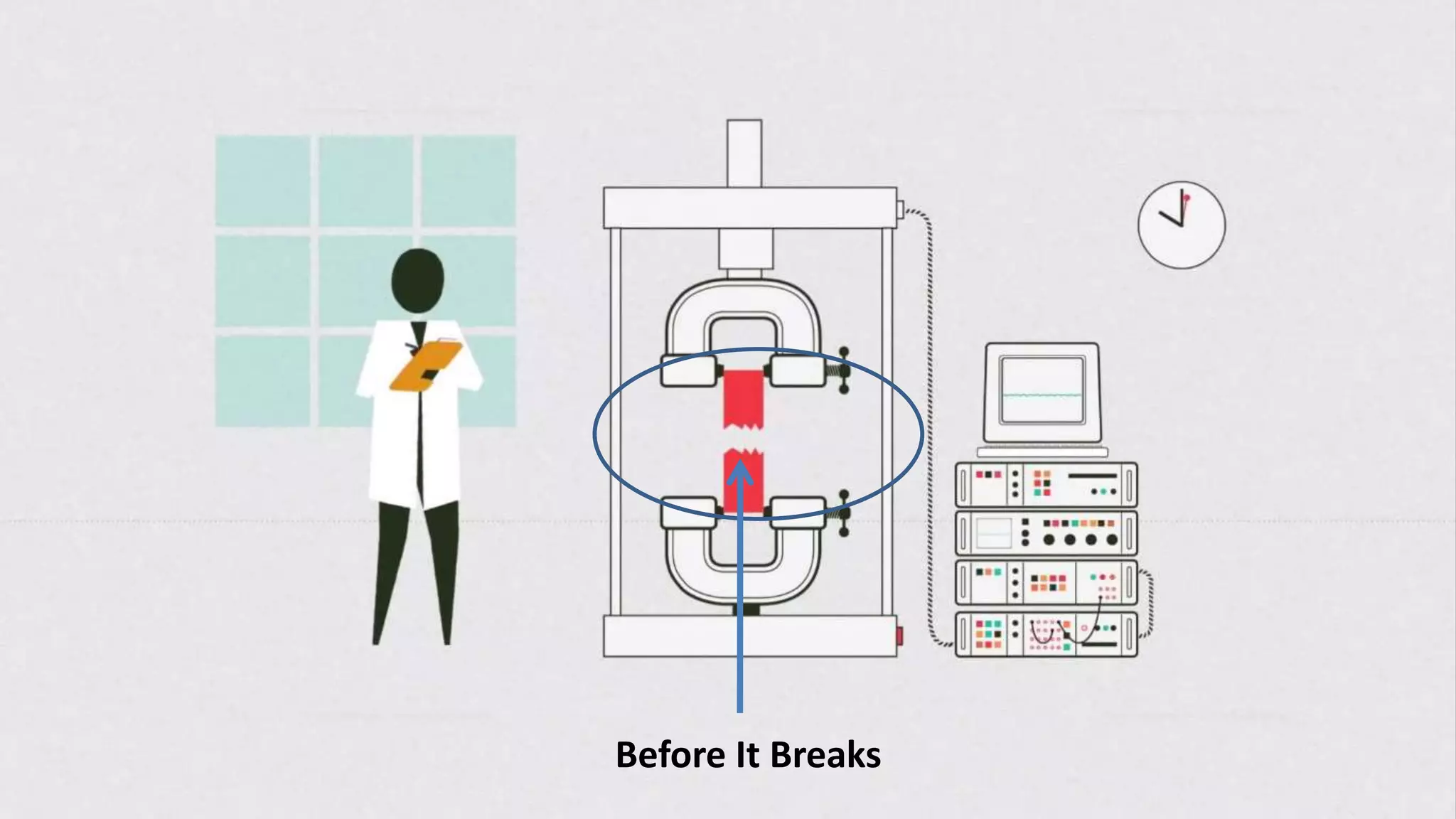 Before It Breaks