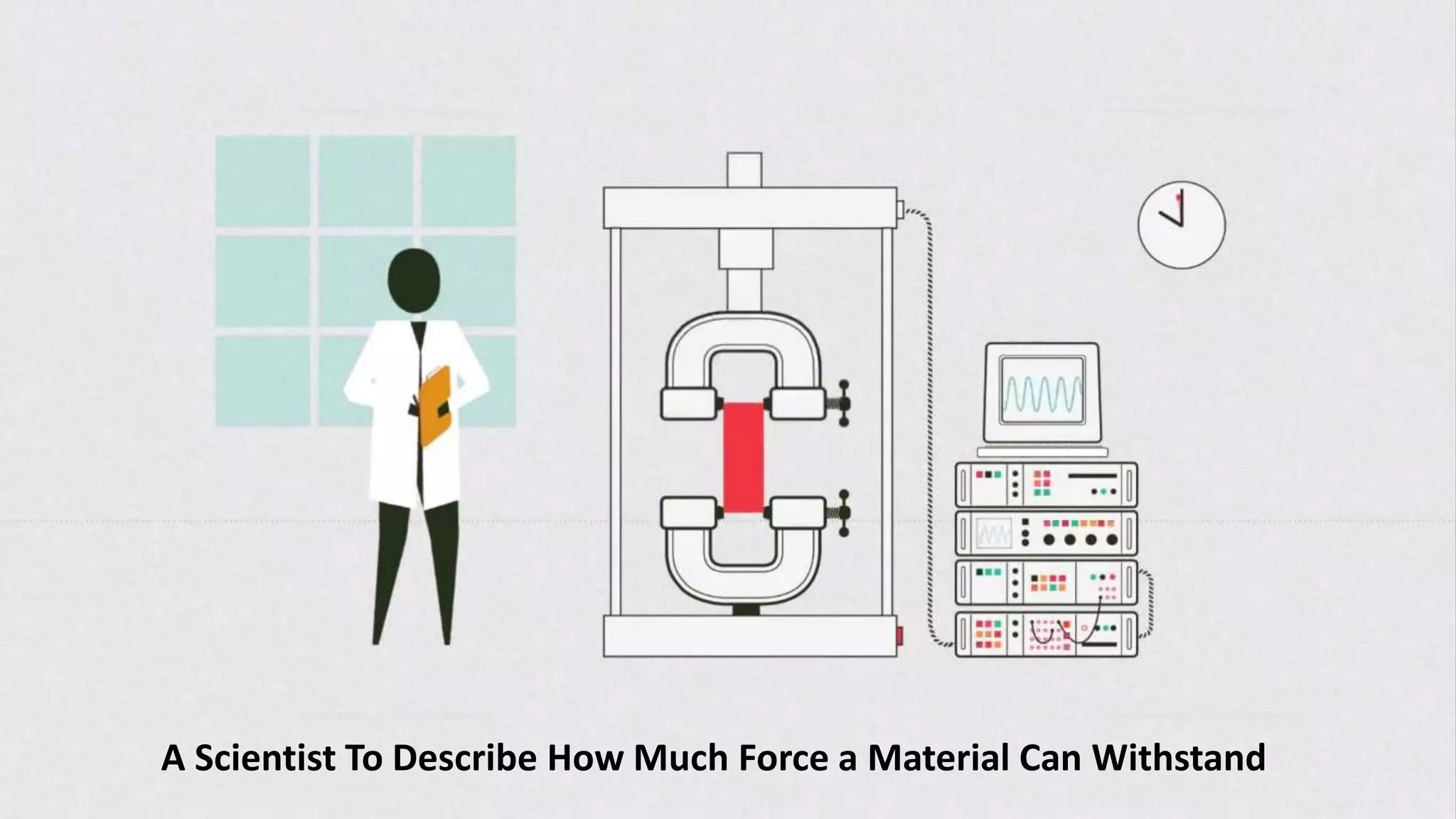 A Scientist To Describe How Much Force a Material Can Withstand