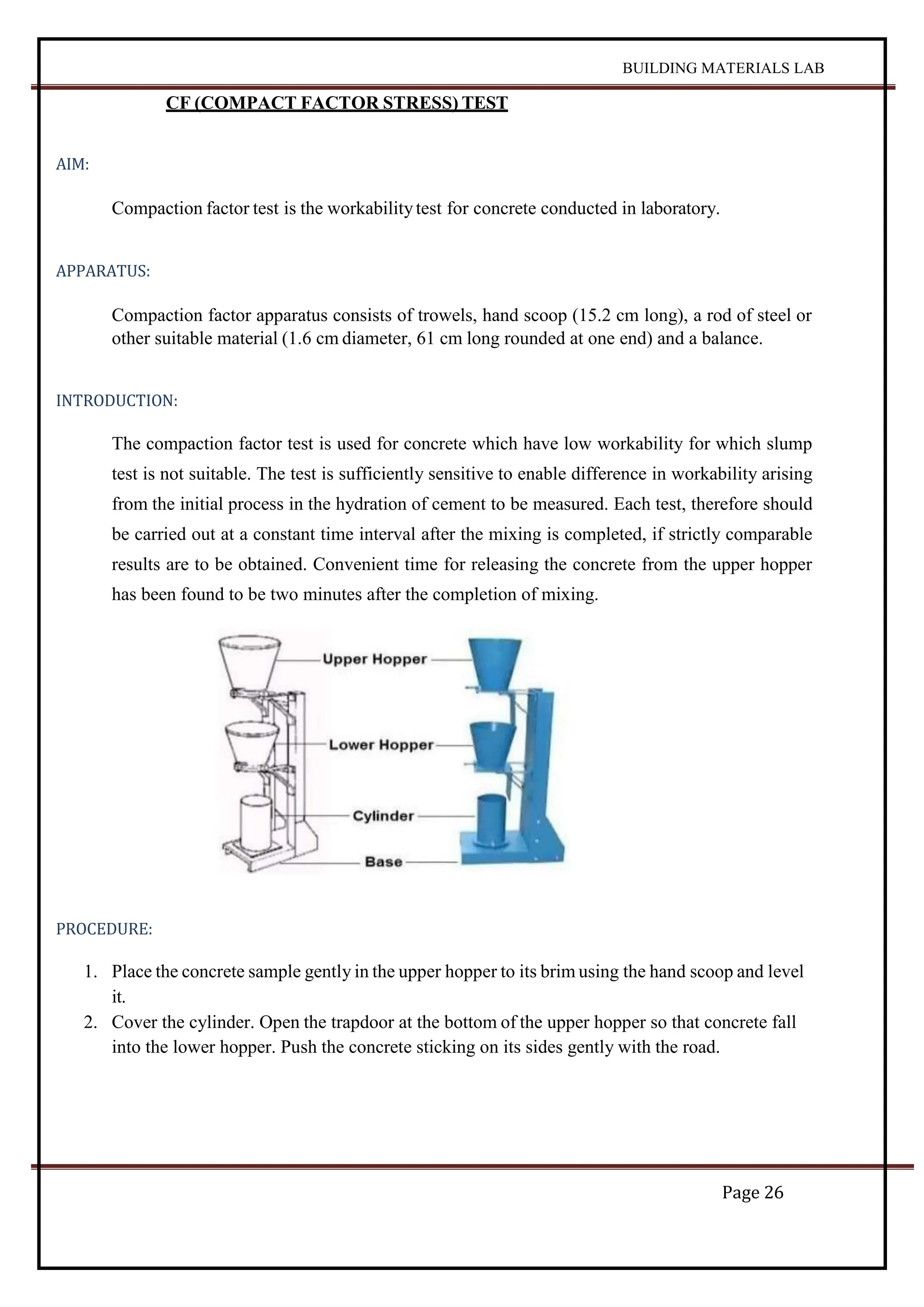 BUILDING MATERIALS LAB

CF (COMPACT FACTOR STRESS) TEST

AIM:

Compaction factor test is the workability test for concrete conducted in laboratory.

APPARATUS:

Compaction factor apparatus consists of trowels, hand scoop (15.2 cm long), a rod of steel or other suitable material (1.6 cm diameter, 61 cm long rounded at one end) and a balance.

INTRODUCTION:

The compaction factor test is used for concrete which have low workability for which slump test is not suitable. The test is sufficiently sensitive to enable difference in workability arising from the initial process in the hydration of cement to be measured. Each test, therefore should be carried out at a constant time interval after the mixing is completed, if strictly comparable results are to be obtained. Convenient time for releasing the concrete from the upper hopper has been found to be two minutes after the completion of mixing.

Upper Hopper
Lower Hopper
Cylinder
Base

PROCEDURE:

1. Place the concrete sample gently in the upper hopper to its brim using the hand scoop and level it.
2. Cover the cylinder. Open the trapdoor at the bottom of the upper hopper so that concrete fall into the lower hopper. Push the concrete sticking on its sides gently with the road.

Page 26