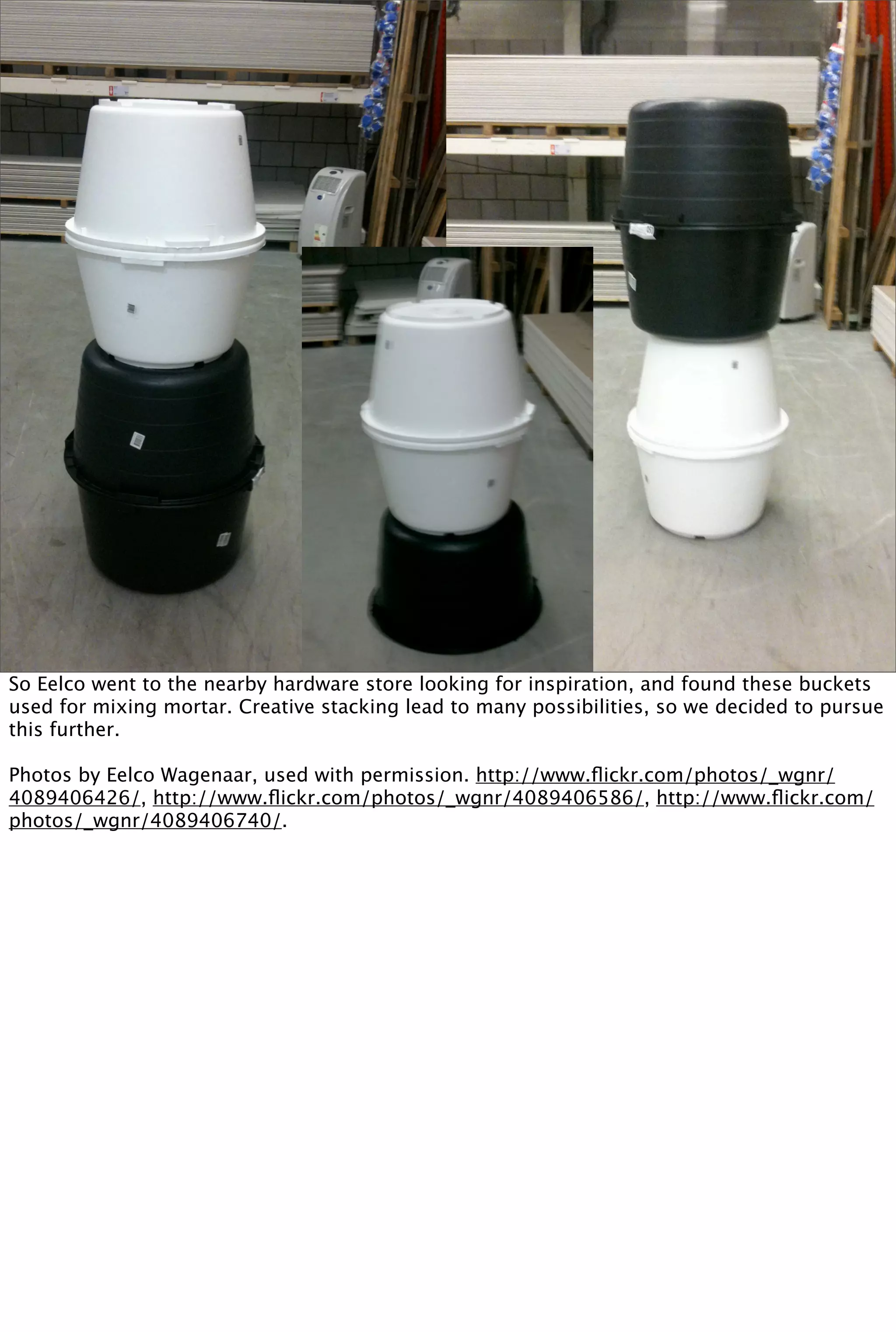 So Eelco went to the nearby hardware store looking for inspiration, and found these buckets used for mixing mortar. Creative stacking lead to many possibilities, so we decided to pursue this further.

Photos by Eelco Wagenaar, used with permission. http://www.flickr.com/photos/_wgnr/4089406426/, http://www.flickr.com/photos/_wgnr/4089406586/, http://www.flickr.com/photos/_wgnr/4089406740/.