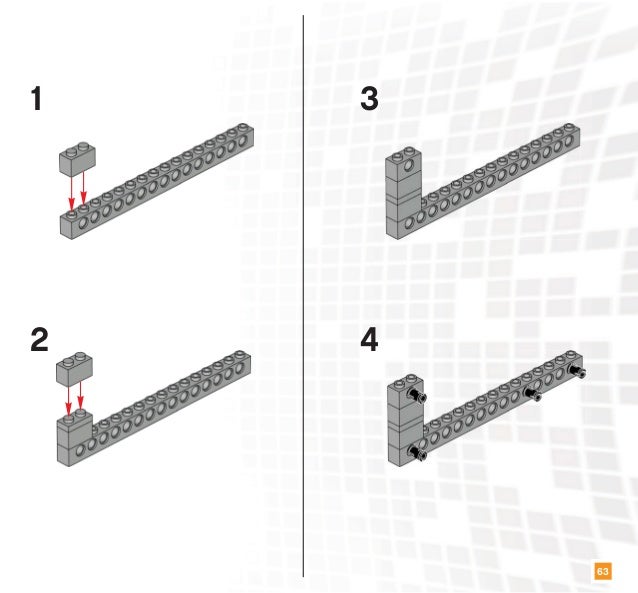 1

2

3

4

63