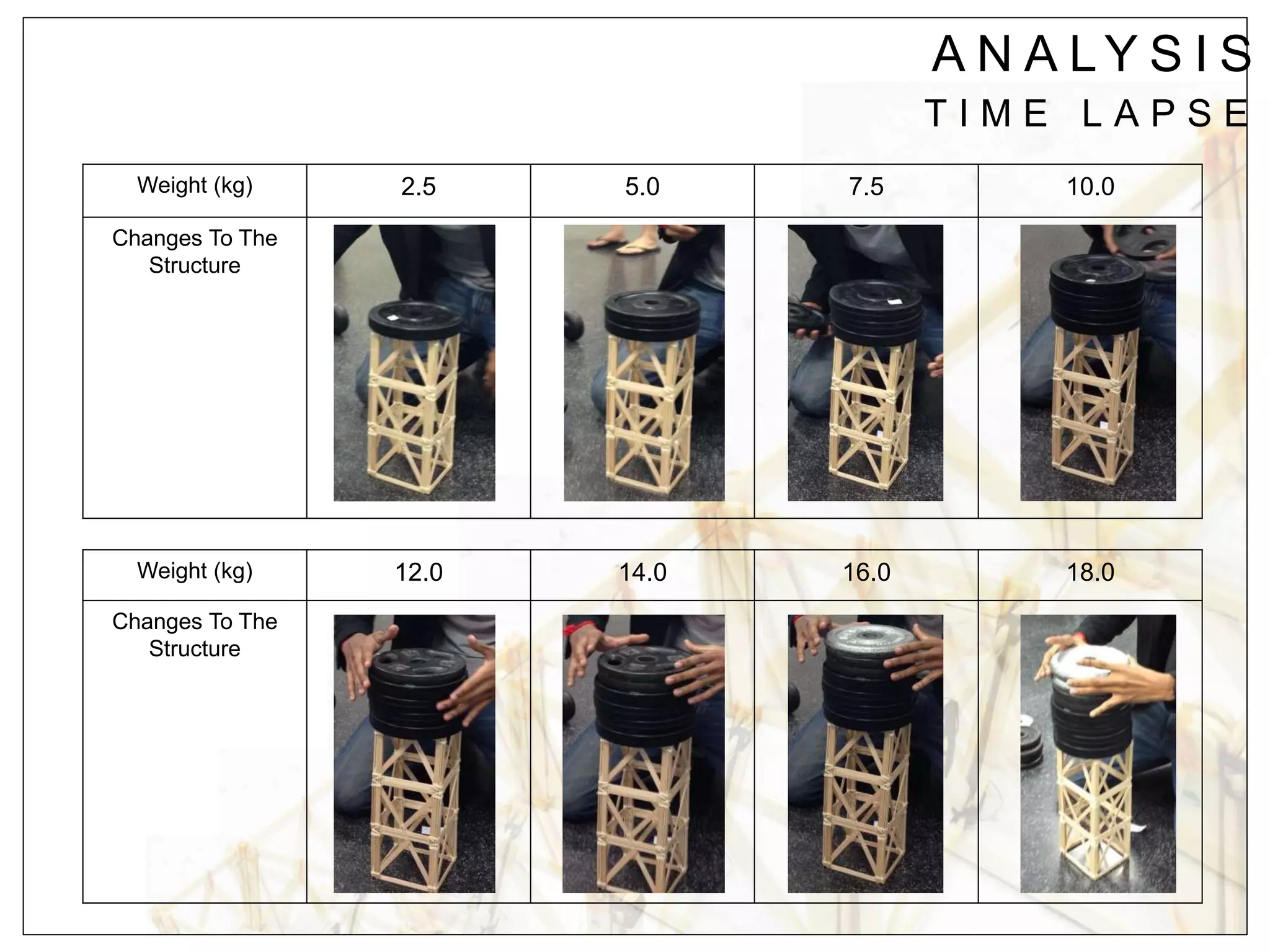 ANALYSIS
TIME LAPSE

| Weight (kg) | 2.5 | 5.0 | 7.5 | 10.0 |
|---|---|---|---|---|
| Changes To The Structure | | | | |

| Weight (kg) | 12.0 | 14.0 | 16.0 | 18.0 |
|---|---|---|---|---|
| Changes To The Structure | | | | |