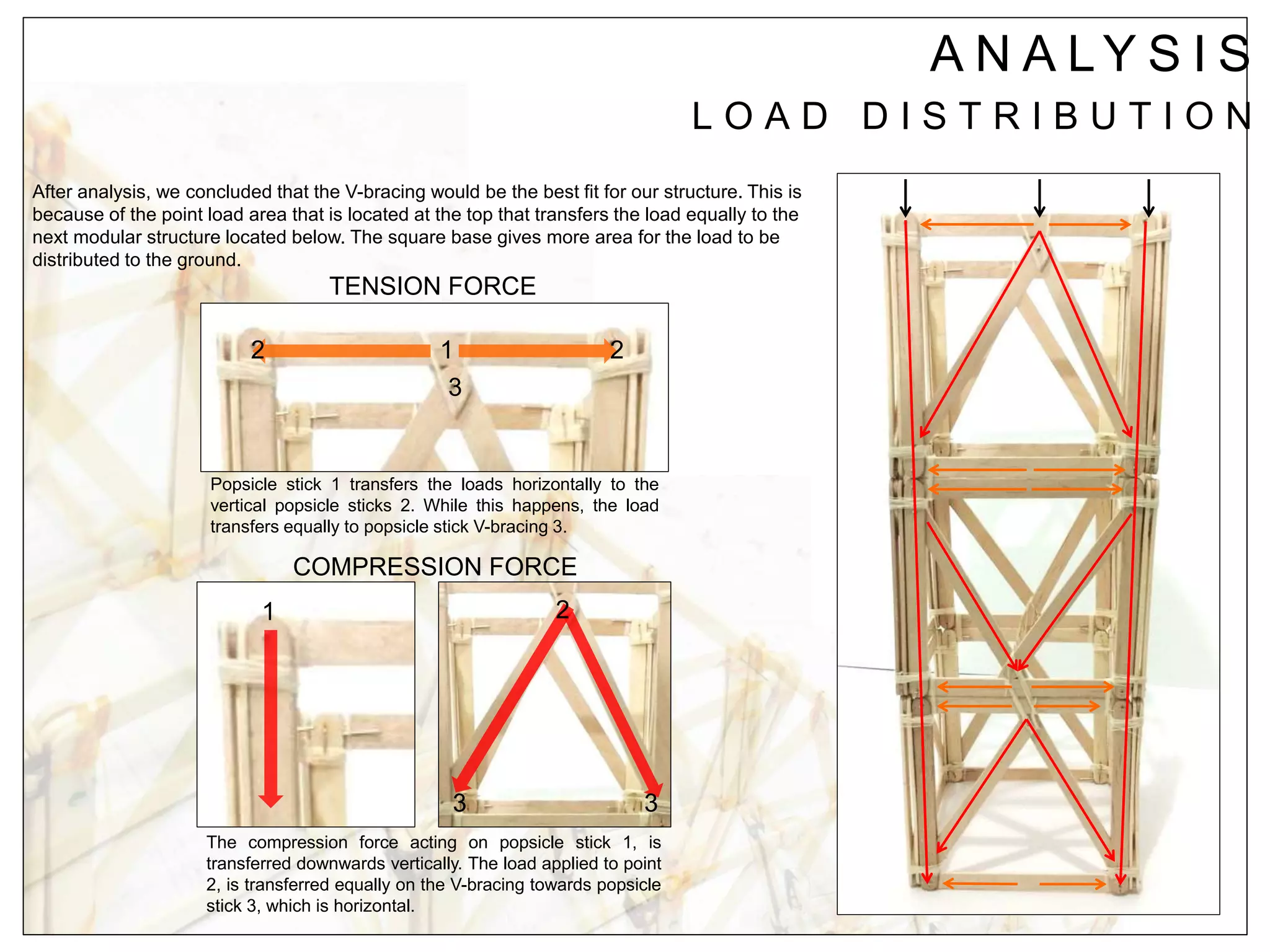 ANALYSIS

LOAD DISTRIBUTION

After analysis, we concluded that the V-bracing would be the best fit for our structure. This is because of the point load area that is located at the top that transfers the load equally to the next modular structure located below. The square base gives more area for the load to be distributed to the ground.

TENSION FORCE

2 1 2
3

Popsicle stick 1 transfers the loads horizontally to the vertical popsicle sticks 2. While this happens, the load transfers equally to popsicle stick V-bracing 3.

COMPRESSION FORCE

1

2
3 3

The compression force acting on popsicle stick 1, is transferred downwards vertically. The load applied to point 2, is transferred equally on the V-bracing towards popsicle stick 3, which is horizontal.