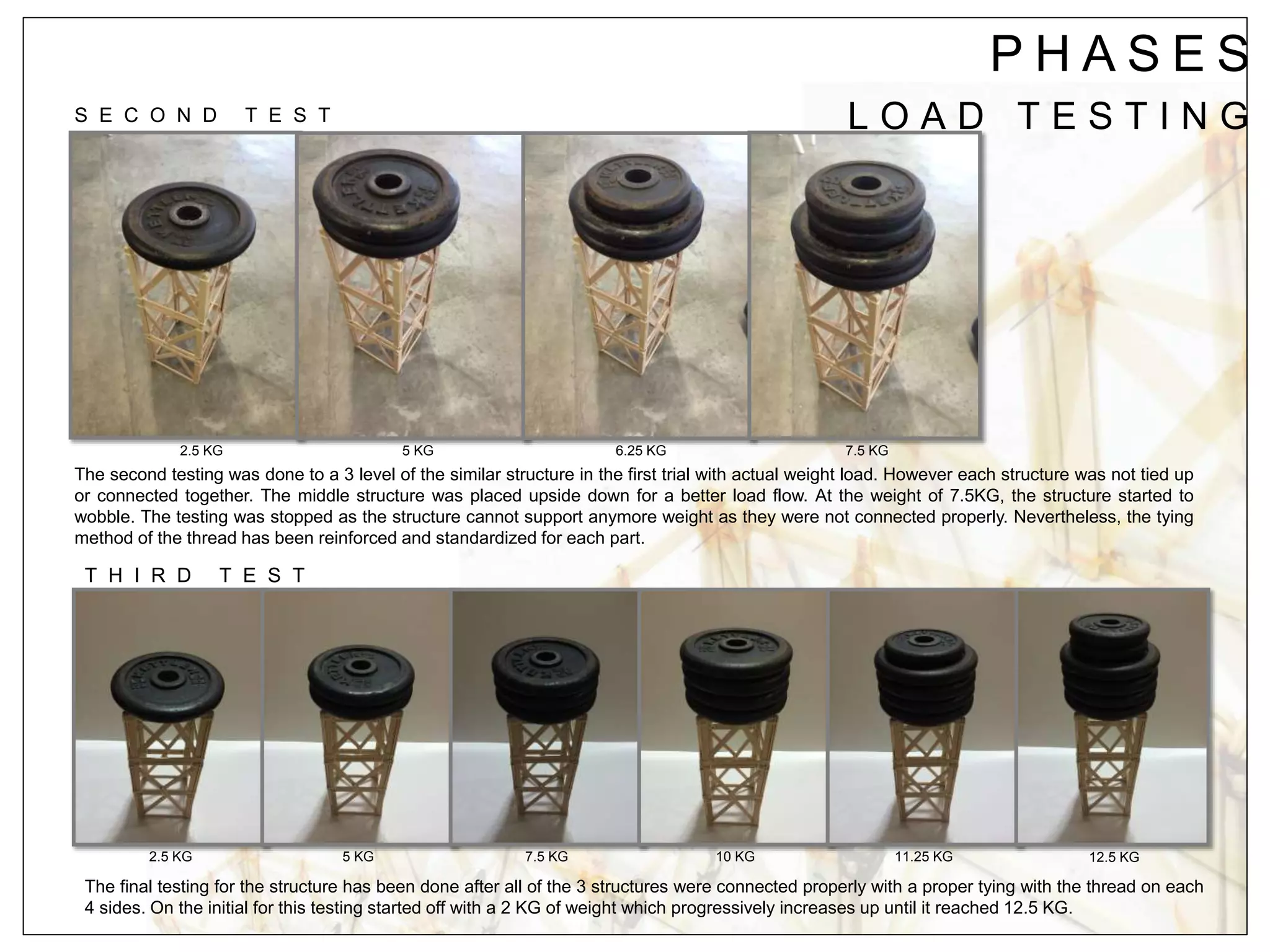 PHASES

LOAD TESTING

SECOND TEST

2.5 KG

5 KG

6.25 KG

7.5 KG

The second testing was done to a 3 level of the similar structure in the first trial with actual weight load. However each structure was not tied up or connected together. The middle structure was placed upside down for a better load flow. At the weight of 7.5KG, the structure started to wobble. The testing was stopped as the structure cannot support anymore weight as they were not connected properly. Nevertheless, the tying method of the thread has been reinforced and standardized for each part.

THIRD TEST

2.5 KG

5 KG

7.5 KG

10 KG

11.25 KG

12.5 KG

The final testing for the structure has been done after all of the 3 structures were connected properly with a proper tying with the thread on each 4 sides. On the initial for this testing started off with a 2 KG of weight which progressively increases up until it reached 12.5 KG.