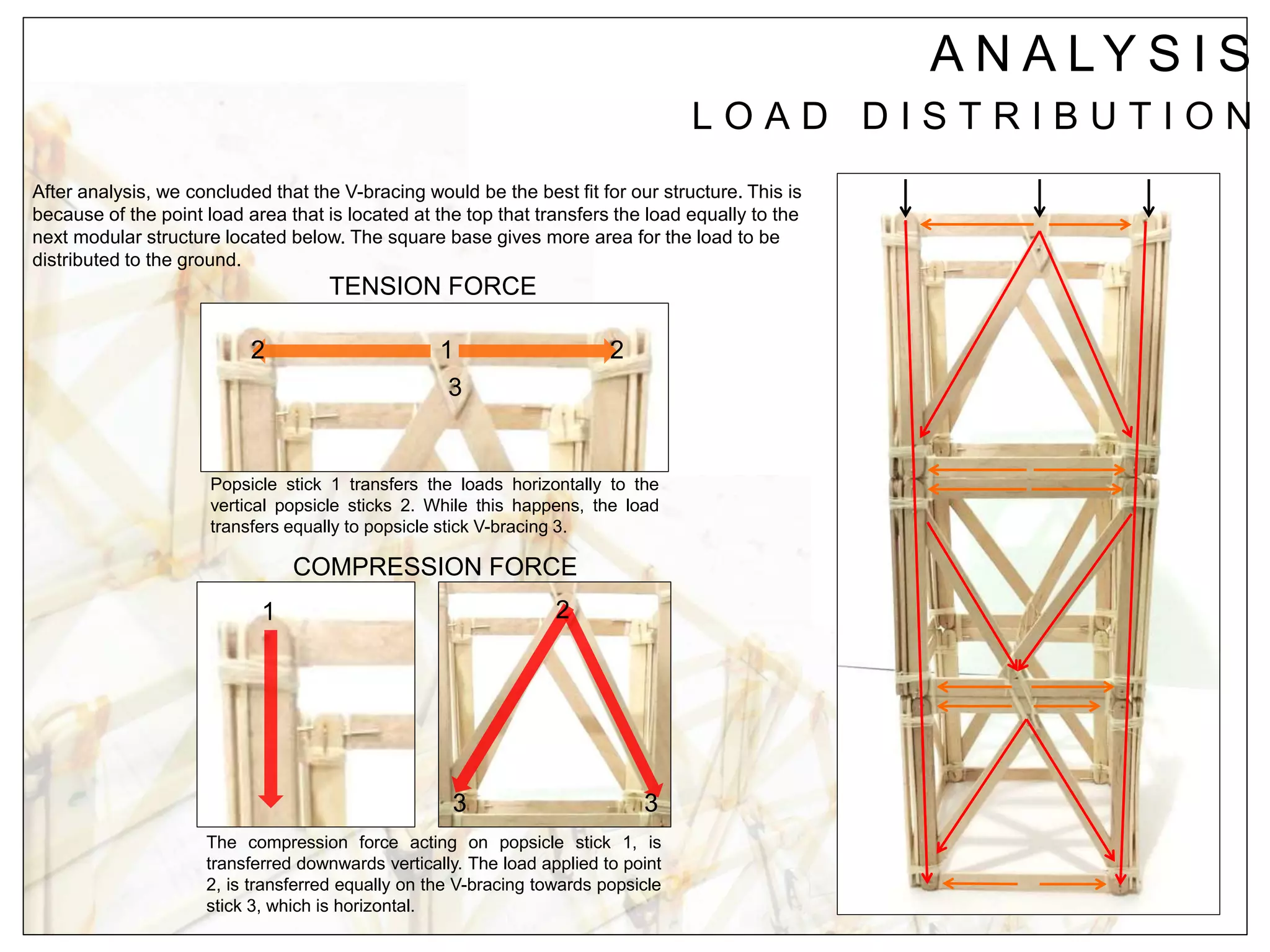 ANALYSIS

LOAD DISTRIBUTION

After analysis, we concluded that the V-bracing would be the best fit for our structure. This is because of the point load area that is located at the top that transfers the load equally to the next modular structure located below. The square base gives more area for the load to be distributed to the ground.

TENSION FORCE

2 1 2
3

Popsicle stick 1 transfers the loads horizontally to the vertical popsicle sticks 2. While this happens, the load transfers equally to popsicle stick V-bracing 3.

COMPRESSION FORCE

1

2
3 3

The compression force acting on popsicle stick 1, is transferred downwards vertically. The load applied to point 2, is transferred equally on the V-bracing towards popsicle stick 3, which is horizontal.