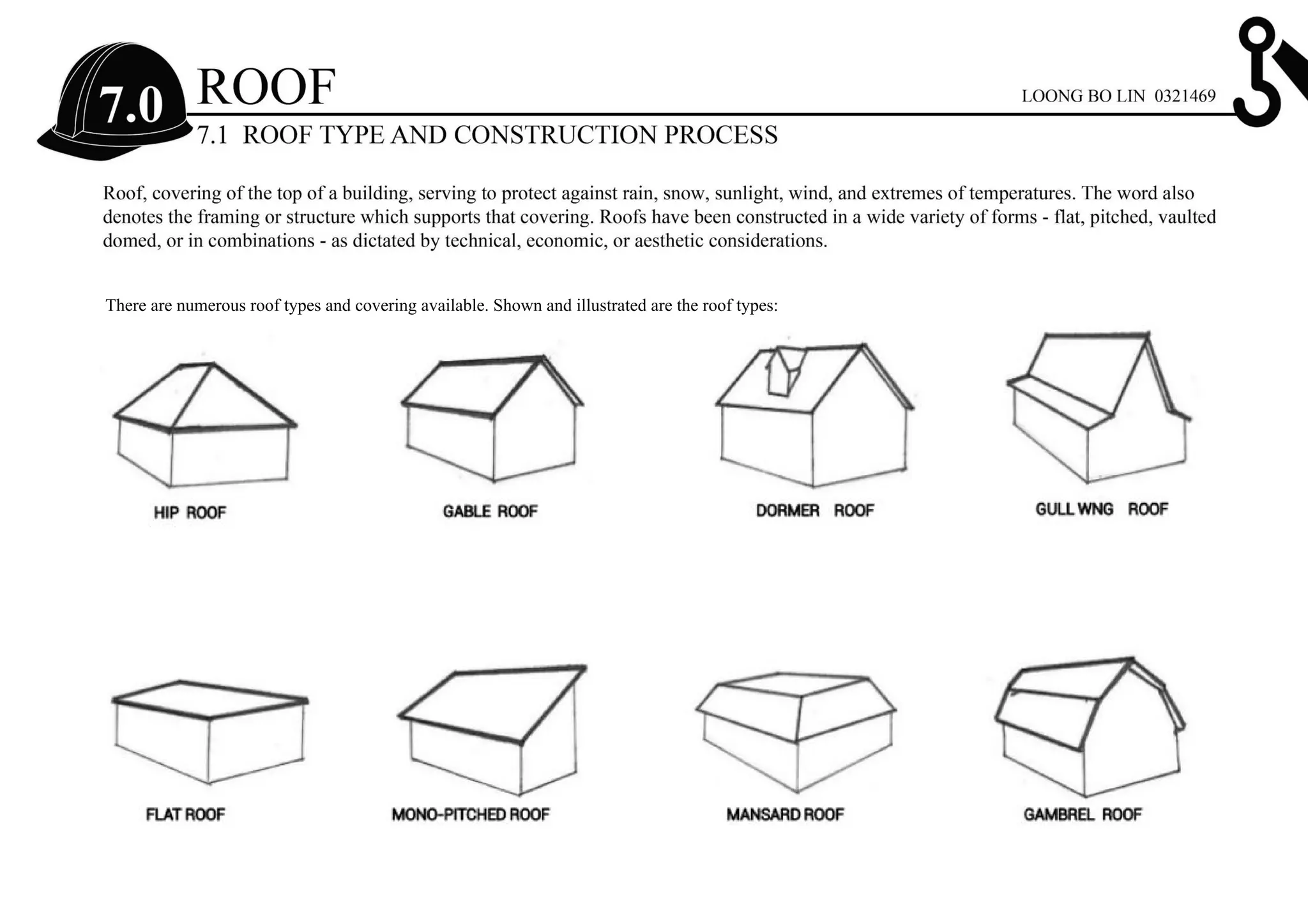 7.0 ROOF

LOONG BO LIN 0321469

7.1 ROOF TYPE AND CONSTRUCTION PROCESS

Roof, covering of the top of a building, serving to protect against rain, snow, sunlight, wind, and extremes of temperatures. The word also denotes the framing or structure which supports that covering. Roofs have been constructed in a wide variety of forms - flat, pitched, vaulted domed, or in combinations - as dictated by technical, economic, or aesthetic considerations.

There are numerous roof types and covering available. Shown and illustrated are the roof types:

HIP ROOF

GABLE ROOF

DORMER ROOF

GULL WNG ROOF

FLAT ROOF

MONO-PITCHED ROOF

MANSARD ROOF

GAMBREL ROOF