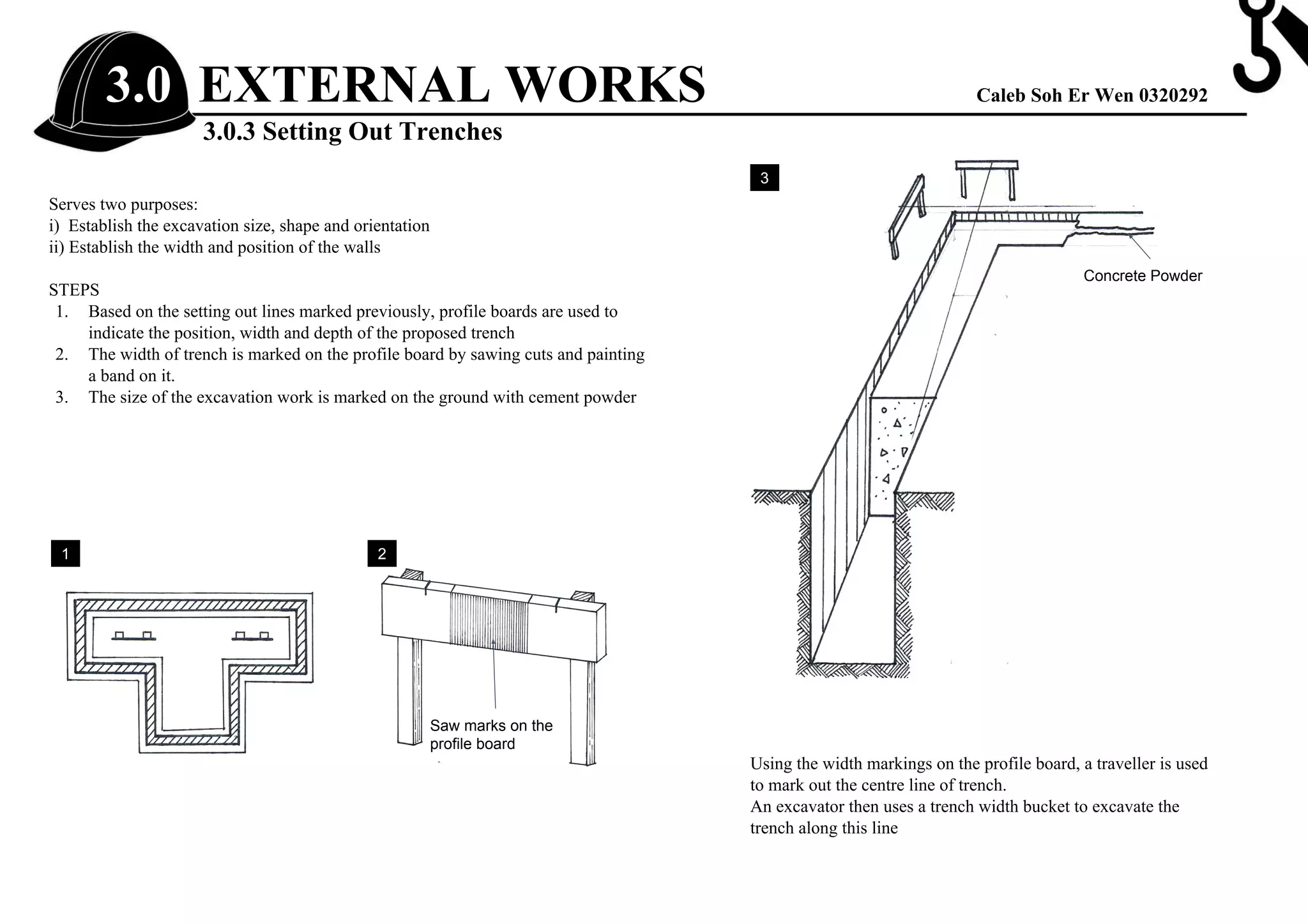 3.0 EXTERNAL WORKS

Caleb Soh Er Wen 0320292

3.0.3 Setting Out Trenches

Serves two purposes:
i) Establish the excavation size, shape and orientation
ii) Establish the width and position of the walls

STEPS
1. Based on the setting out lines marked previously, profile boards are used to indicate the position, width and depth of the proposed trench
2. The width of trench is marked on the profile board by sawing cuts and painting a band on it.
3. The size of the excavation work is marked on the ground with cement powder

1

2

Saw marks on the profile board

3

Concrete Powder

Using the width markings on the profile board, a traveller is used to mark out the centre line of trench.
An excavator then uses a trench width bucket to excavate the trench along this line