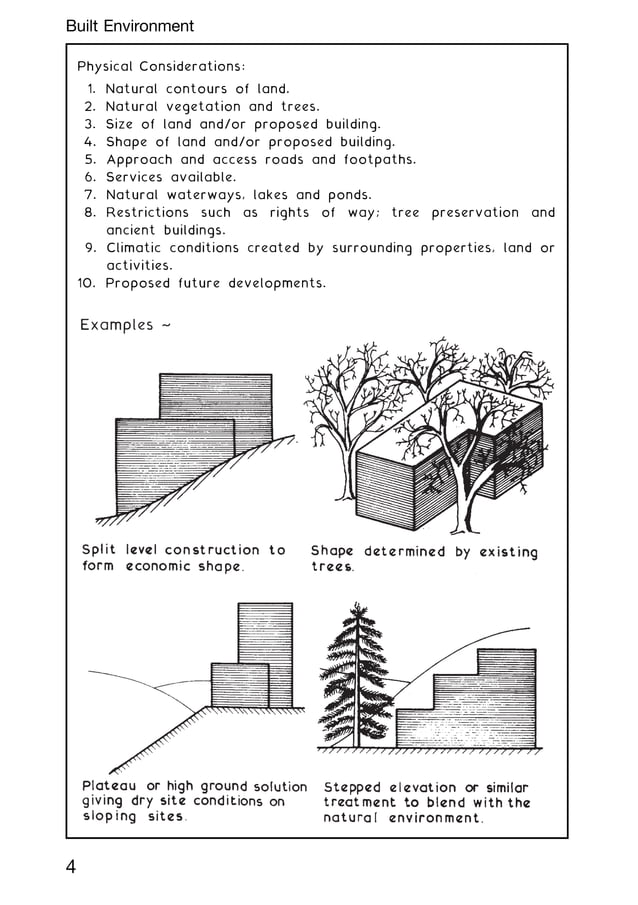 Built Environment

Physical Considerations:

1. Natural contours of land.
2. Natural vegetation and trees.
3. Size of land and/or proposed building.
4. Shape of land and/or proposed building.
5. Approach and access roads and footpaths.
6. Services available.
7. Natural waterways, lakes and ponds.
8. Restrictions such as rights of way; tree preservation and ancient buildings.
9. Climatic conditions created by surrounding properties, land or activities.
10. Proposed future developments.

Examples ~

Split level construction to form economic shape.

Shape determined by existing trees.

Plateau or high ground solution giving dry site conditions on sloping sites.

Stepped elevation or similar treatment to blend with the natural environment.

4