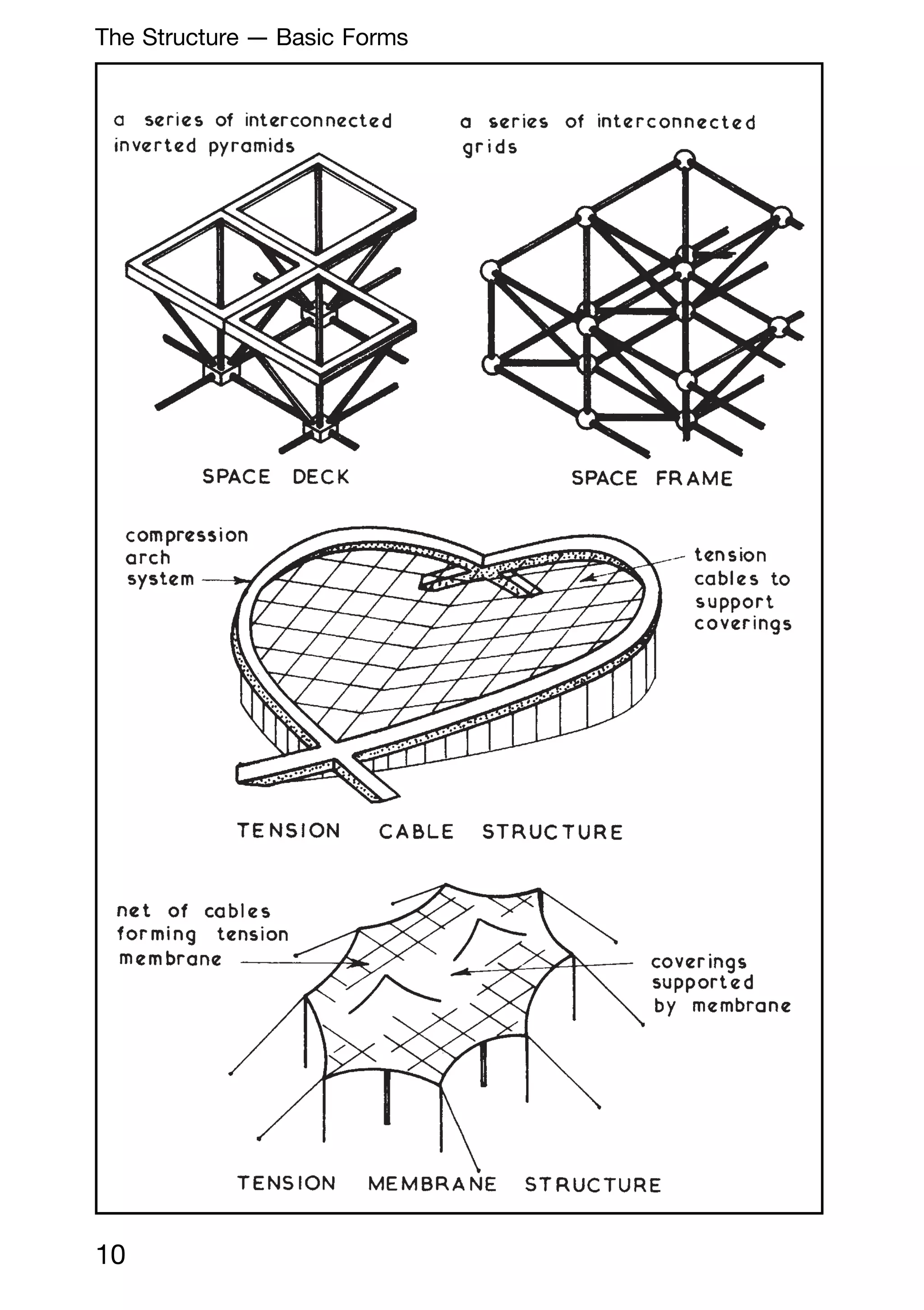 The Structure — Basic Forms

a series of interconnected inverted pyramids

a series of interconnected grids

SPACE DECK

SPACE FRAME

compression arch system

tension cables to support coverings

TENSION CABLE STRUCTURE

net of cables forming tension membrane

coverings supported by membrane

TENSION MEMBRANE STRUCTURE

10