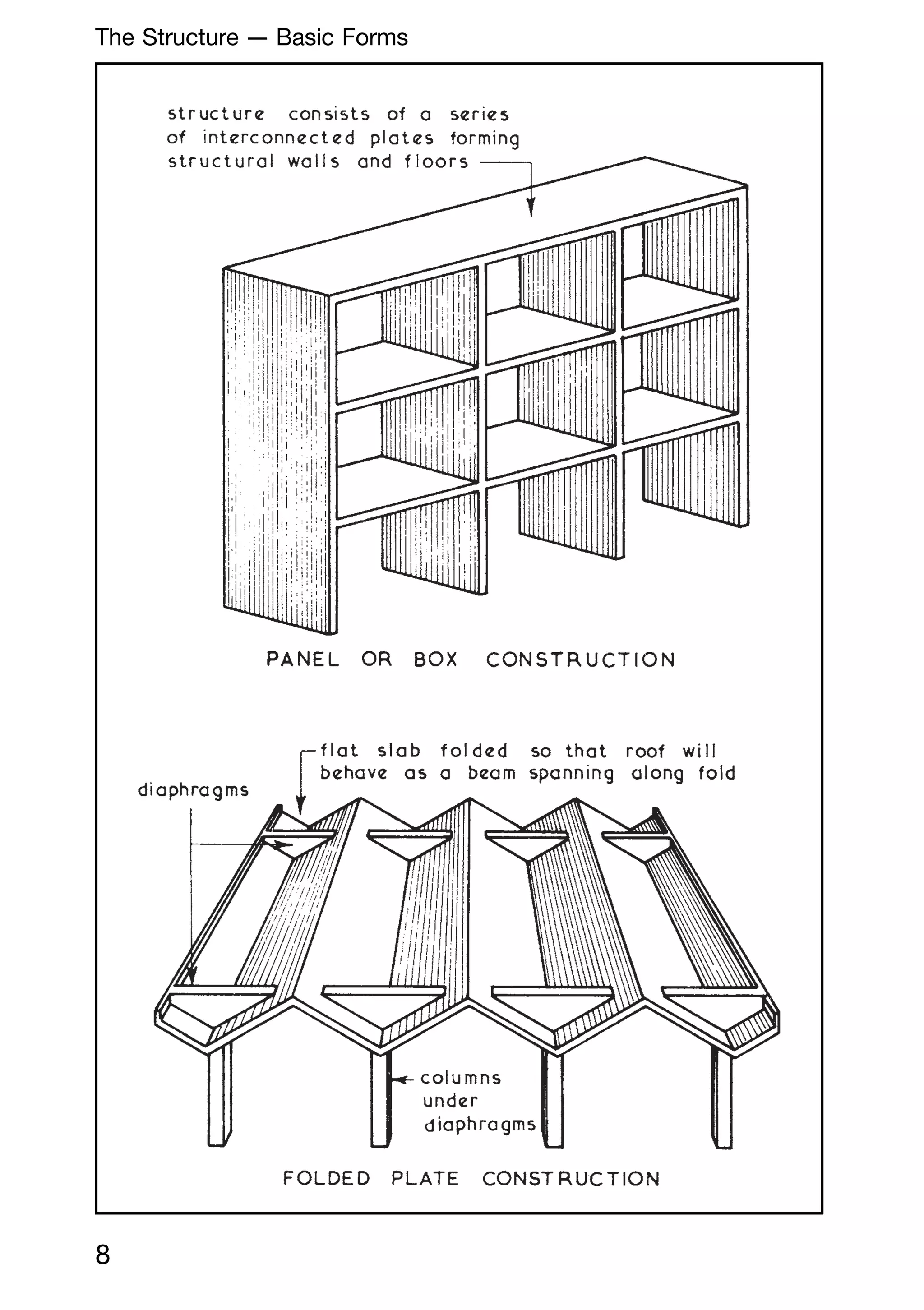 The Structure — Basic Forms

structure consists of a series of interconnected plates forming structural walls and floors

PANEL OR BOX CONSTRUCTION

flat slab folded so that roof will behave as a beam spanning along fold

diaphragms

columns under diaphragms

FOLDED PLATE CONSTRUCTION

8