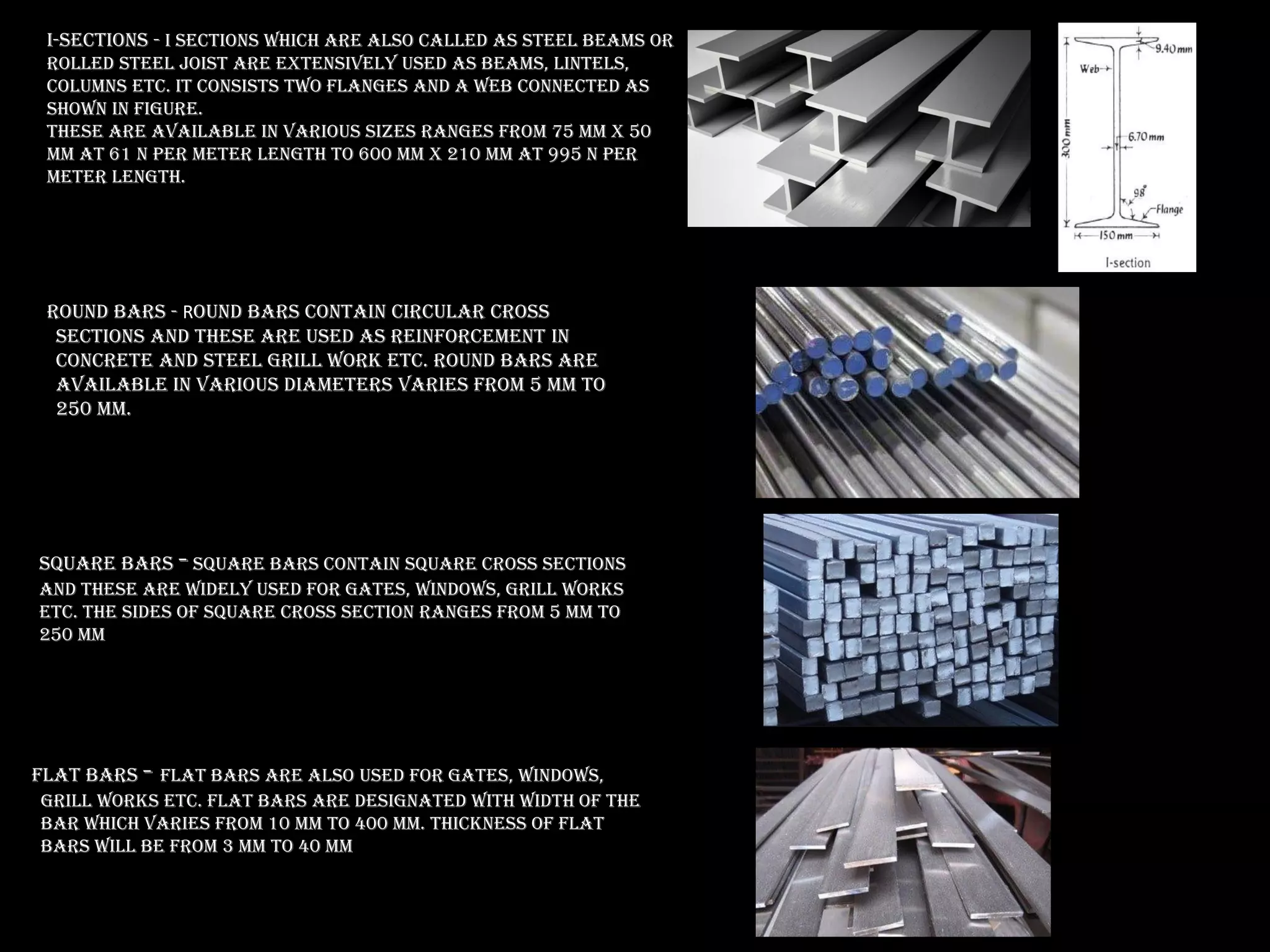 I-SECTIONS - I SECTIONS WHICH ARE ALSO CALLED AS STEEL BEAMS OR ROLLED STEEL JOIST ARE EXTENSIVELY USED AS BEAMS, LINTELS, COLUMNS ETC. IT CONSISTS TWO FLANGES AND A WEB CONNECTED AS SHOWN IN FIGURE.
THESE ARE AVAILABLE IN VARIOUS SIZES RANGES FROM 75 MM X 50 MM AT 61 N PER METER LENGTH TO 600 MM X 210 MM AT 995 N PER METER LENGTH.

9.40 mm
Web
300 mm
6.70 mm
98°
Flange
150 mm
I-section

ROUND BARS - ROUND BARS CONTAIN CIRCULAR CROSS SECTIONS AND THESE ARE USED AS REINFORCEMENT IN CONCRETE AND STEEL GRILL WORK ETC. ROUND BARS ARE AVAILABLE IN VARIOUS DIAMETERS VARIES FROM 5 MM TO 250 MM.

SQUARE BARS – SQUARE BARS CONTAIN SQUARE CROSS SECTIONS AND THESE ARE WIDELY USED FOR GATES, WINDOWS, GRILL WORKS ETC. THE SIDES OF SQUARE CROSS SECTION RANGES FROM 5 MM TO 250 MM

FLAT BARS – FLAT BARS ARE ALSO USED FOR GATES, WINDOWS, GRILL WORKS ETC. FLAT BARS ARE DESIGNATED WITH WIDTH OF THE BAR WHICH VARIES FROM 10 MM TO 400 MM. THICKNESS OF FLAT BARS WILL BE FROM 3 MM TO 40 MM