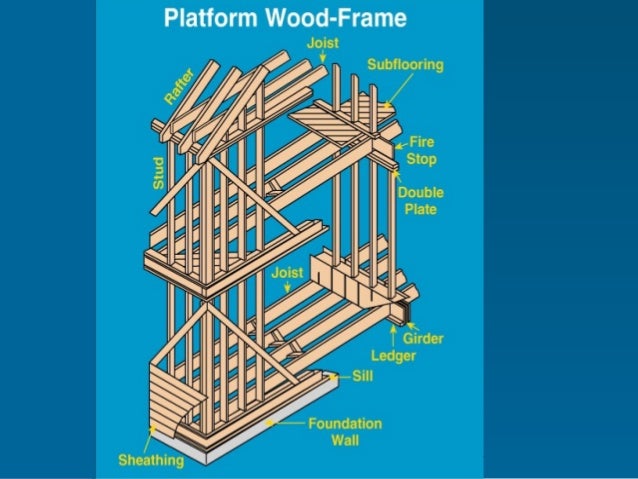 Platform Wood-Frame

Joist

Subflooring

Rafter

Fire Stop

Stud

Double Plate

Joist

Girder

Ledger

Sill

Foundation Wall

Sheathing