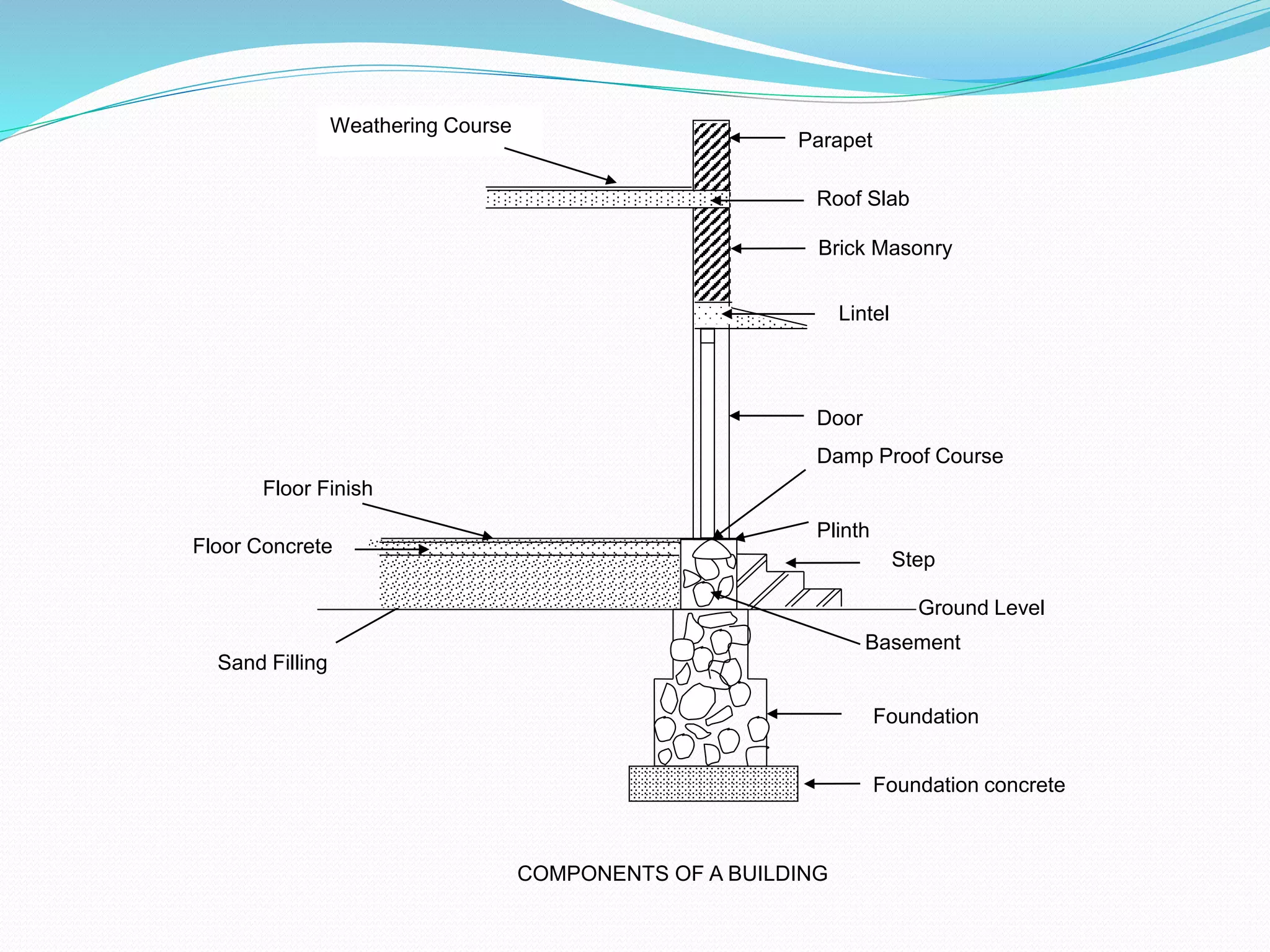 Weathering Course

Parapet

Roof Slab

Brick Masonry

Lintel

Door

Damp Proof Course

Floor Finish

Floor Concrete

Plinth

Step

Ground Level

Basement

Sand Filling

Foundation

Foundation concrete

COMPONENTS OF A BUILDING