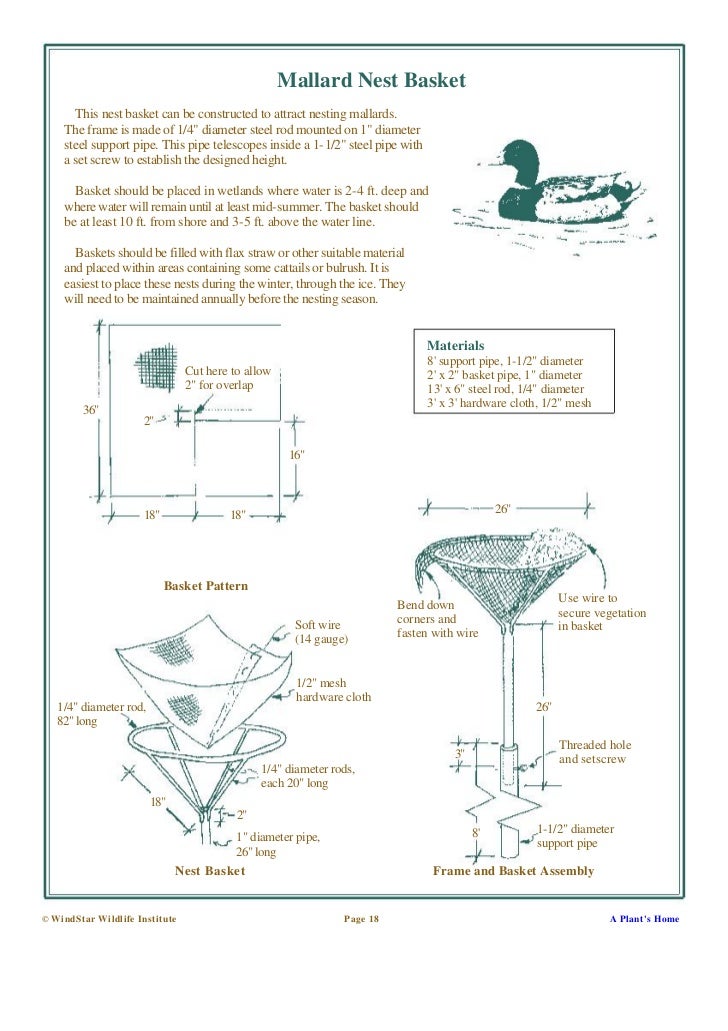 Mallard Nest Basket

This nest basket can be constructed to attract nesting mallards. The frame is made of 1/4" diameter steel rod mounted on 1" diameter steel support pipe. This pipe telescopes inside a 1-1/2" steel pipe with a set screw to establish the designed height.

Basket should be placed in wetlands where water is 2-4 ft. deep and where water will remain until at least mid-summer. The basket should be at least 10 ft. from shore and 3-5 ft. above the water line.

Baskets should be filled with flax straw or other suitable material and placed within areas containing some cattails or bulrush. It is easiest to place these nests during the winter, through the ice. They will need to be maintained annually before the nesting season.

Materials
8' support pipe, 1-1/2" diameter
2' x 2" basket pipe, 1" diameter
13' x 6" steel rod, 1/4" diameter
3' x 3' hardware cloth, 1/2" mesh

Cut here to allow 2" for overlap

36"

2"

16"

18"

18"

Basket Pattern

Soft wire (14 gauge)

1/2" mesh hardware cloth

1/4" diameter rod, 82" long

1/4" diameter rods, each 20" long

18"

2"

1" diameter pipe, 26" long

Nest Basket

26"

Bend down corners and fasten with wire

Use wire to secure vegetation in basket

26"

3"

Threaded hole and setscrew

8'

1-1/2" diameter support pipe

Frame and Basket Assembly

© WindStar Wildlife Institute

Page 18

A Plant's Home