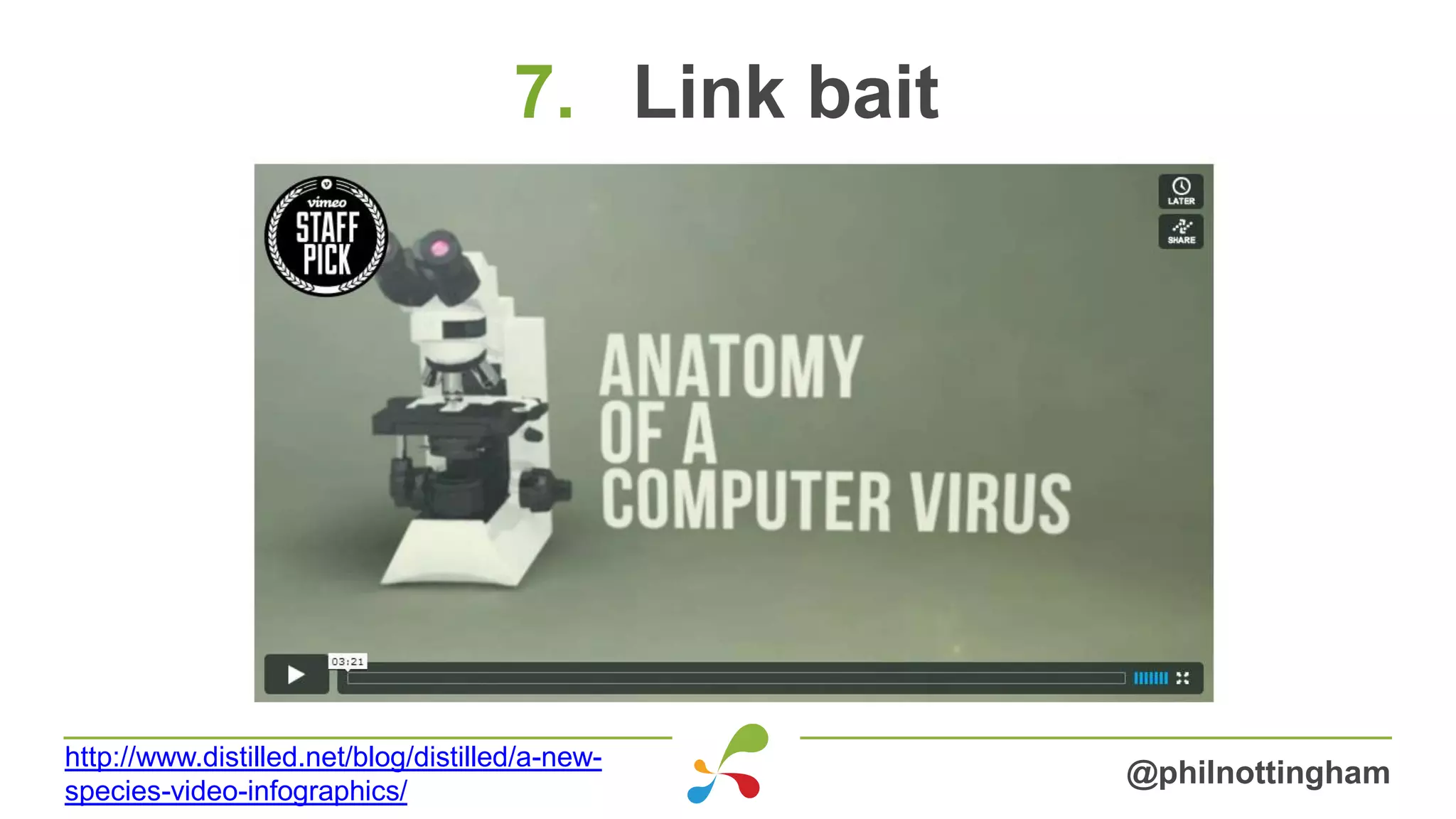 7. Link bait

vimeo STAFF PICK

LATER

SHARE

ANATOMY OF A COMPUTER VIRUS

03:21

http://www.distilled.net/blog/distilled/a-new-species-video-infographics/

@philnottingham