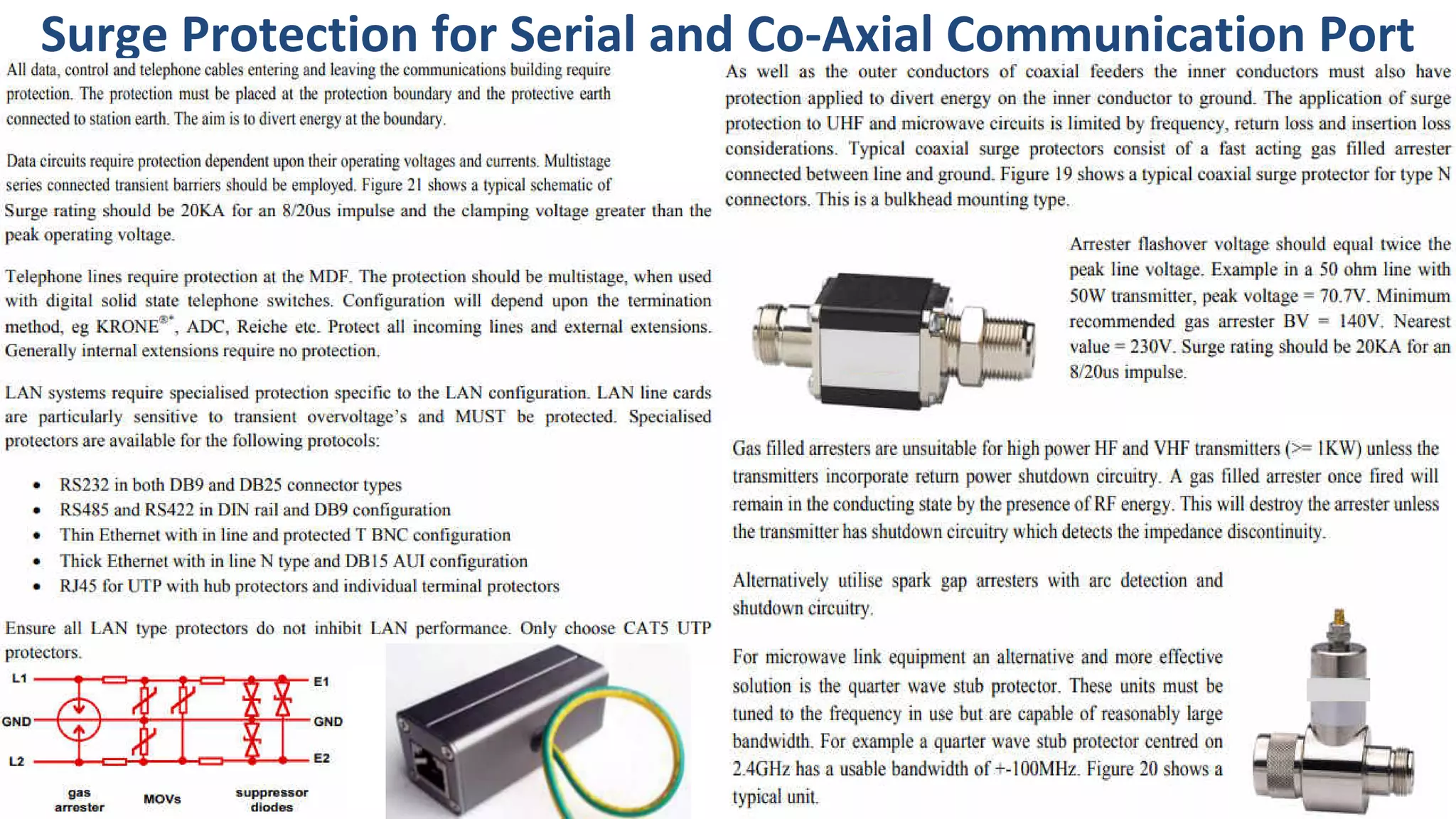 Surge Protection for Serial and Co-Axial Communication Port

All data, control and telephone cables entering and leaving the communications building require protection. The protection must be placed at the protection boundary and the protective earth connected to station earth. The aim is to divert energy at the boundary.

Data circuits require protection dependent upon their operating voltages and currents. Multistage series connected transient barriers should be employed. Figure 21 shows a typical schematic of Surge rating should be 20KA for an 8/20us impulse and the clamping voltage greater than the peak operating voltage.

Telephone lines require protection at the MDF. The protection should be multistage, when used with digital solid state telephone switches. Configuration will depend upon the termination method, eg KRONE®*, ADC, Reiche etc. Protect all incoming lines and external extensions. Generally internal extensions require no protection.

LAN systems require specialised protection specific to the LAN configuration. LAN line cards are particularly sensitive to transient overvoltage's and MUST be protected. Specialised protectors are available for the following protocols:

• RS232 in both DB9 and DB25 connector types
• RS485 and RS422 in DIN rail and DB9 configuration
• Thin Ethernet with in line and protected T BNC configuration
• Thick Ethernet with in line N type and DB15 AUI configuration
• RJ45 for UTP with hub protectors and individual terminal protectors

Ensure all LAN type protectors do not inhibit LAN performance. Only choose CAT5 UTP protectors.

L1
GND
L2
E1
GND
E2
gas arrester
MOVs
suppressor diodes

As well as the outer conductors of coaxial feeders the inner conductors must also have protection applied to divert energy on the inner conductor to ground. The application of surge protection to UHF and microwave circuits is limited by frequency, return loss and insertion loss considerations. Typical coaxial surge protectors consist of a fast acting gas filled arrester connected between line and ground. Figure 19 shows a typical coaxial surge protector for type N connectors. This is a bulkhead mounting type.

Arrester flashover voltage should equal twice the peak line voltage. Example in a 50 ohm line with 50W transmitter, peak voltage = 70.7V. Minimum recommended gas arrester BV = 140V. Nearest value = 230V. Surge rating should be 20KA for an 8/20us impulse.

Gas filled arresters are unsuitable for high power HF and VHF transmitters (>= 1KW) unless the transmitters incorporate return power shutdown circuitry. A gas filled arrester once fired will remain in the conducting state by the presence of RF energy. This will destroy the arrester unless the transmitter has shutdown circuitry which detects the impedance discontinuity.

Alternatively utilise spark gap arresters with arc detection and shutdown circuitry.

For microwave link equipment an alternative and more effective solution is the quarter wave stub protector. These units must be tuned to the frequency in use but are capable of reasonably large bandwidth. For example a quarter wave stub protector centred on 2.4GHz has a usable bandwidth of +-100MHz. Figure 20 shows a typical unit.