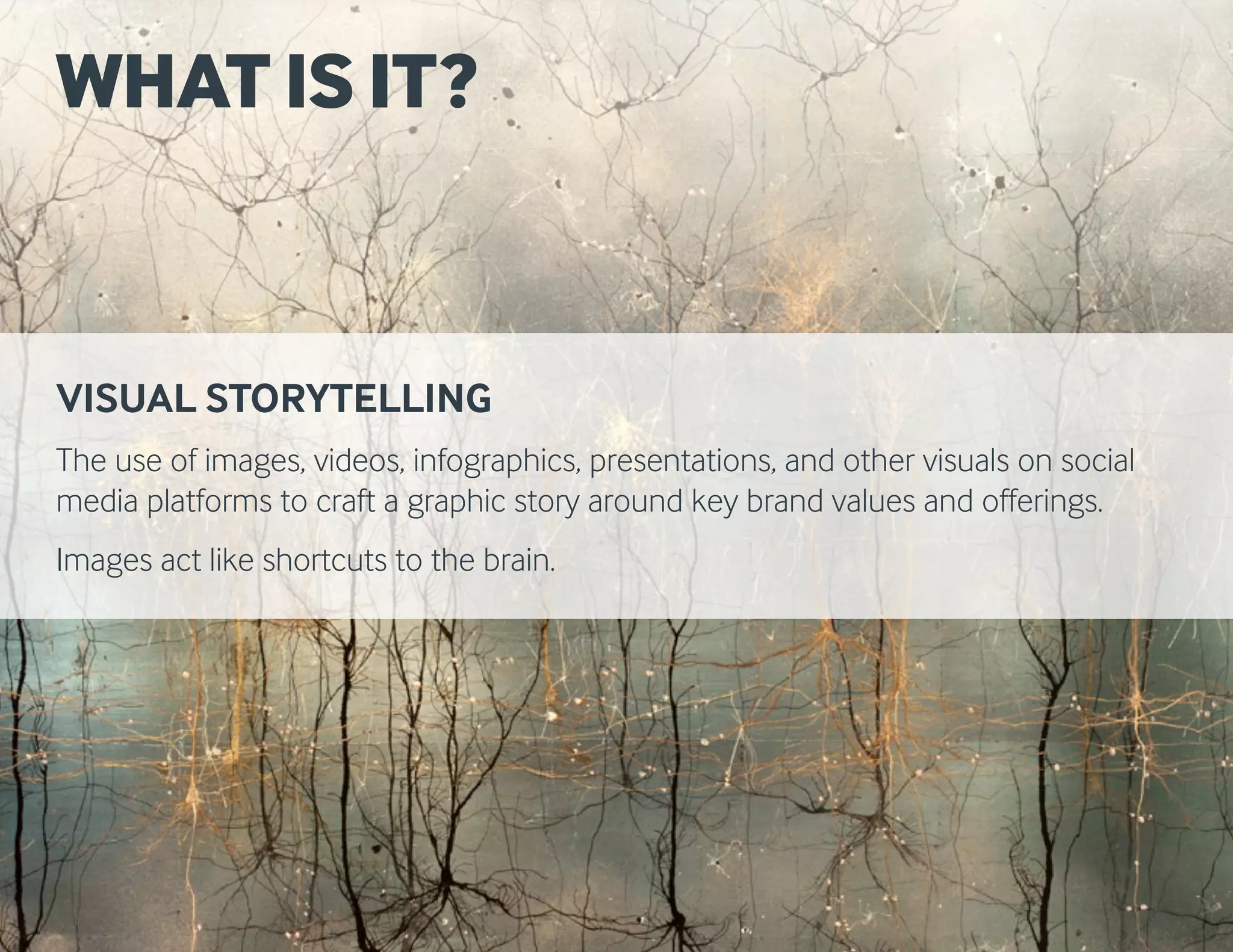 WHAT IS IT?

VISUAL STORYTELLING

The use of images, videos, infographics, presentations, and other visuals on social media platforms to craft a graphic story around key brand values and offerings.

Images act like shortcuts to the brain.