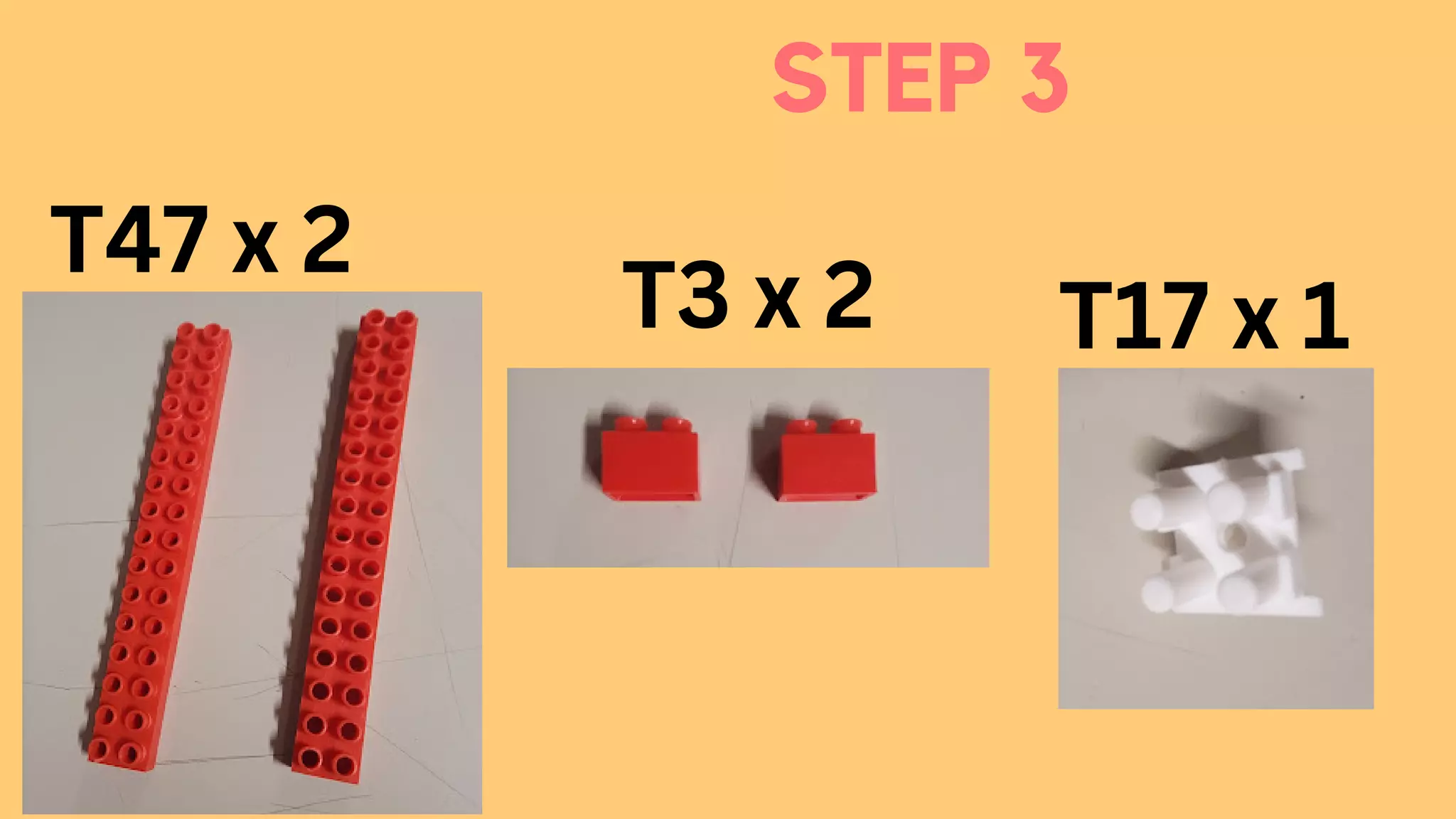 STEP 3

T47 x 2

T3 x 2

T17 x 1