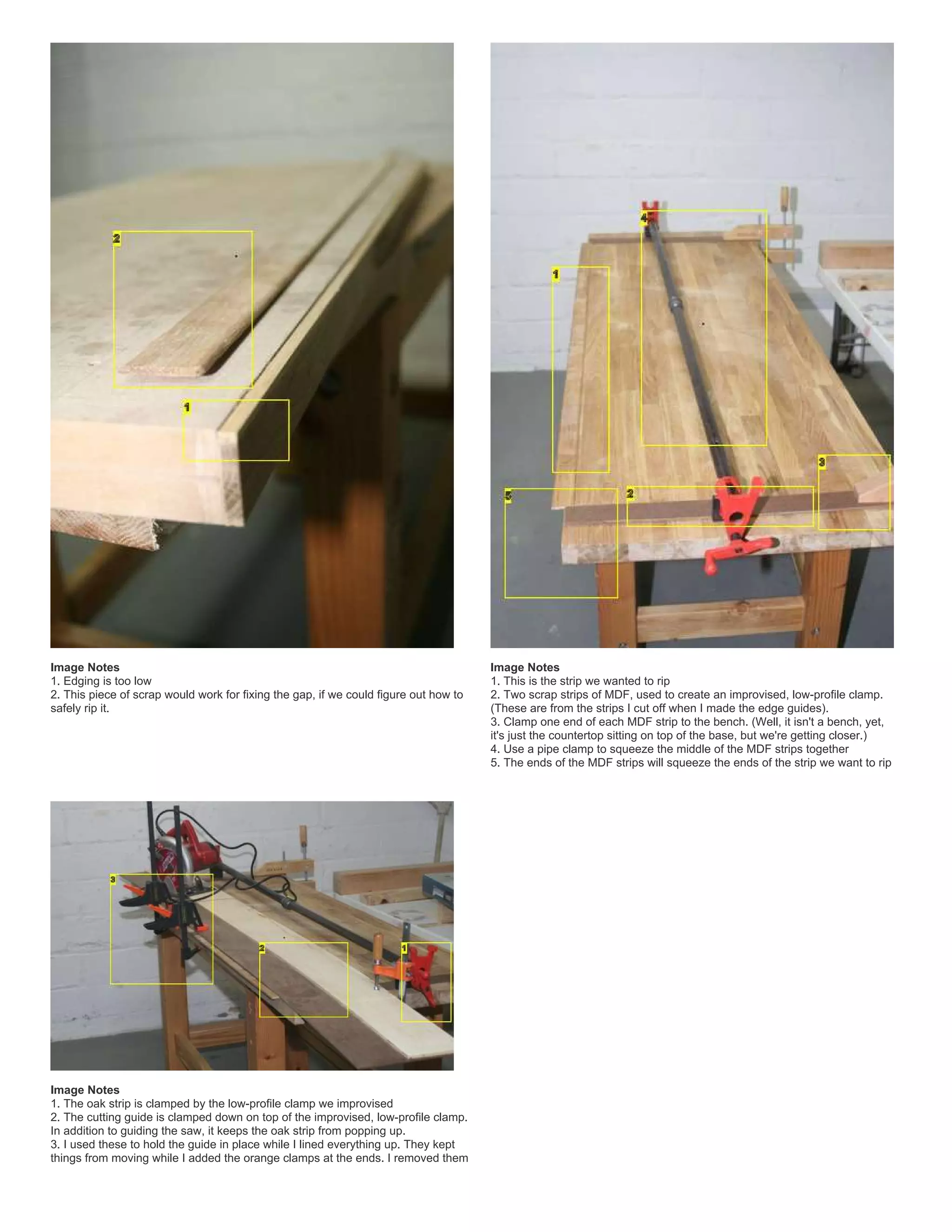 2

1

Image Notes
1. Edging is too low
2. This piece of scrap would work for fixing the gap, if we could figure out how to safely rip it.

4

1

3

5

2

Image Notes
1. This is the strip we wanted to rip
2. Two scrap strips of MDF, used to create an improvised, low-profile clamp. (These are from the strips I cut off when I made the edge guides).
3. Clamp one end of each MDF strip to the bench. (Well, it isn't a bench, yet, it's just the countertop sitting on top of the base, but we're getting closer.)
4. Use a pipe clamp to squeeze the middle of the MDF strips together
5. The ends of the MDF strips will squeeze the ends of the strip we want to rip

3

2

1

Image Notes
1. The oak strip is clamped by the low-profile clamp we improvised
2. The cutting guide is clamped down on top of the improvised, low-profile clamp. In addition to guiding the saw, it keeps the oak strip from popping up.
3. I used these to hold the guide in place while I lined everything up. They kept things from moving while I added the orange clamps at the ends. I removed them