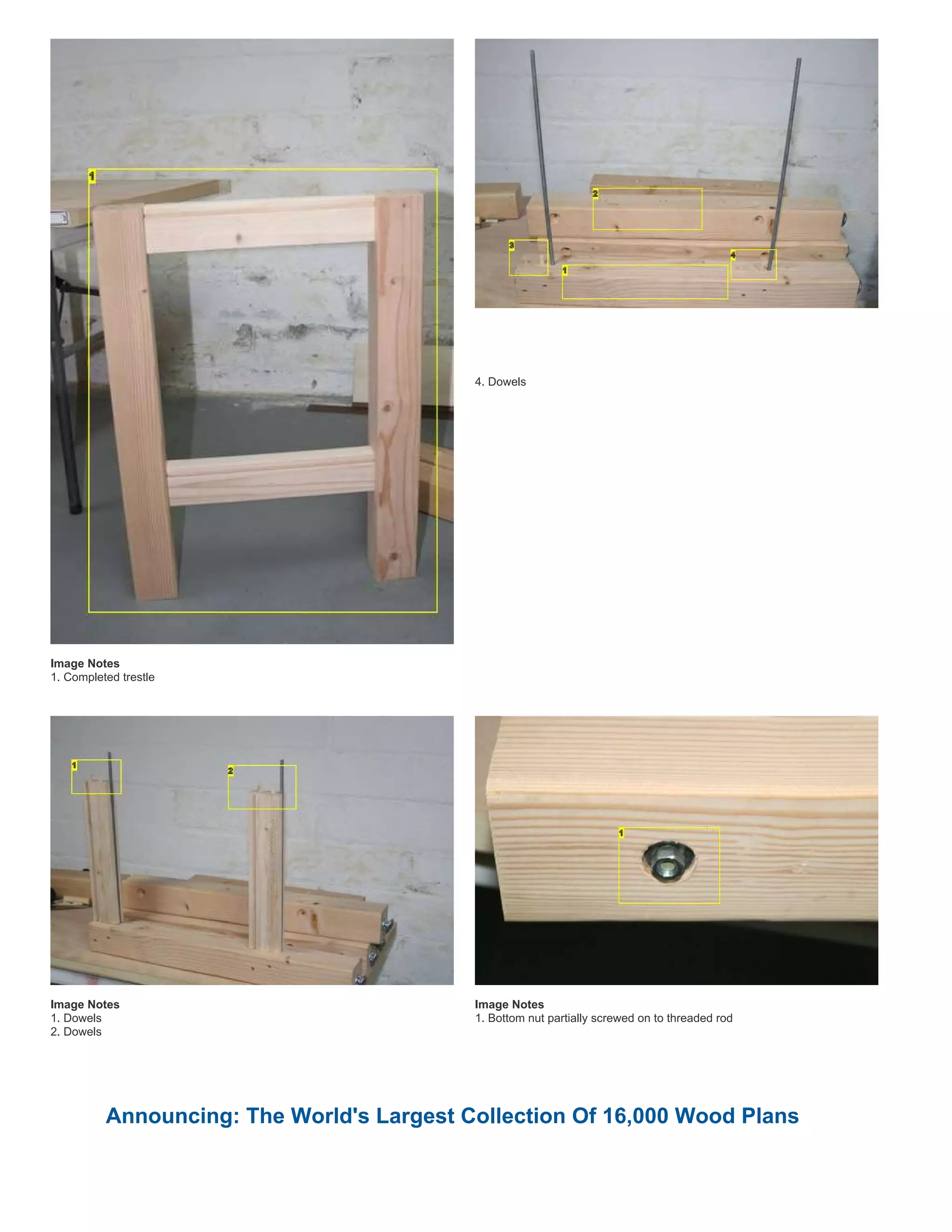 1

2
3
4
1

4. Dowels

Image Notes
1. Completed trestle

1
2

1

Image Notes
1. Dowels
2. Dowels

Image Notes
1. Bottom nut partially screwed on to threaded rod

Announcing: The World's Largest Collection Of 16,000 Wood Plans