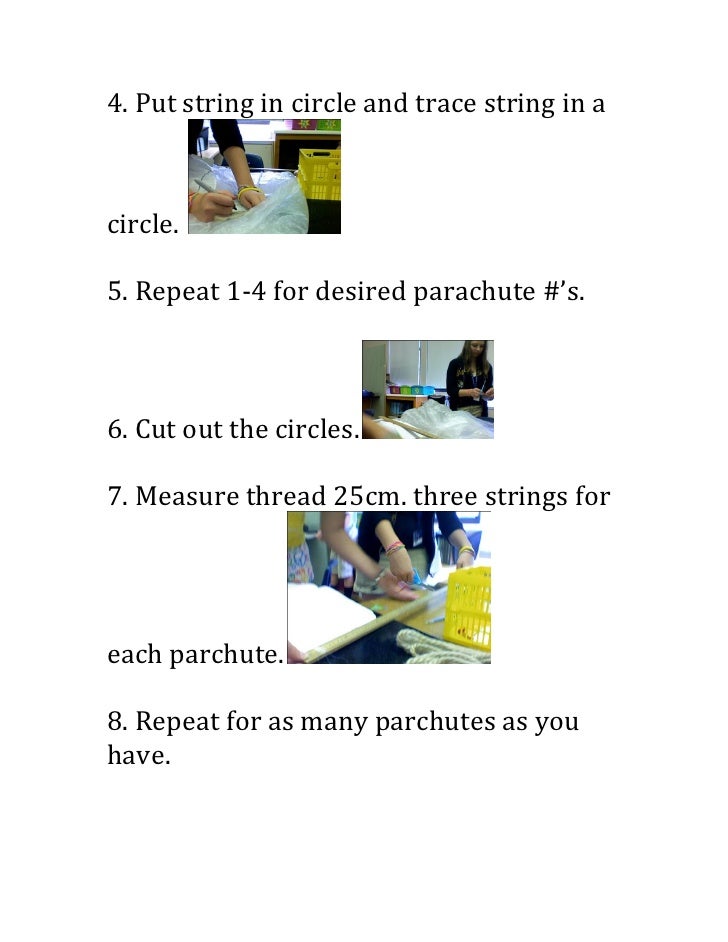 4. Put string in circle and trace string in a circle.

5. Repeat 1-4 for desired parachute #'s.

6. Cut out the circles.

7. Measure thread 25cm. three strings for each parchute.

8. Repeat for as many parchutes as you have.