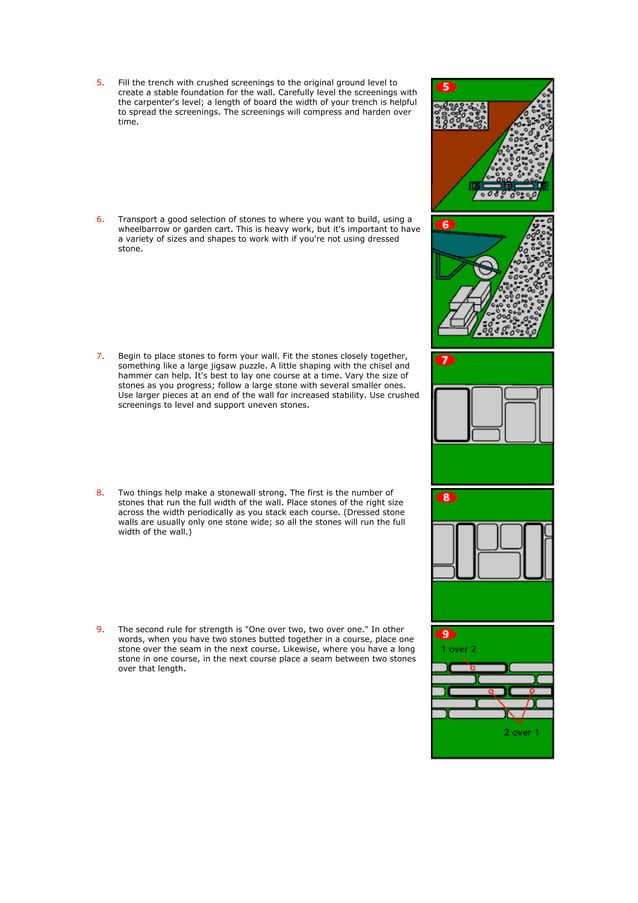 5. Fill the trench with crushed screenings to the original ground level to create a stable foundation for the wall. Carefully level the screenings with the carpenter's level; a length of board the width of your trench is helpful to spread the screenings. The screenings will compress and harden over time.

5

6. Transport a good selection of stones to where you want to build, using a wheelbarrow or garden cart. This is heavy work, but it's important to have a variety of sizes and shapes to work with if you're not using dressed stone.

6

7. Begin to place stones to form your wall. Fit the stones closely together, something like a large jigsaw puzzle. A little shaping with the chisel and hammer can help. It's best to lay one course at a time. Vary the size of stones as you progress; follow a large stone with several smaller ones. Use larger pieces at an end of the wall for increased stability. Use crushed screenings to level and support uneven stones.

7

8. Two things help make a stonewall strong. The first is the number of stones that run the full width of the wall. Place stones of the right size across the width periodically as you stack each course. (Dressed stone walls are usually only one stone wide; so all the stones will run the full width of the wall.)

8

9. The second rule for strength is "One over two, two over one." In other words, when you have two stones butted together in a course, place one stone over the seam in the next course. Likewise, where you have a long stone in one course, in the next course place a seam between two stones over that length.

9

1 over 2

2 over 1