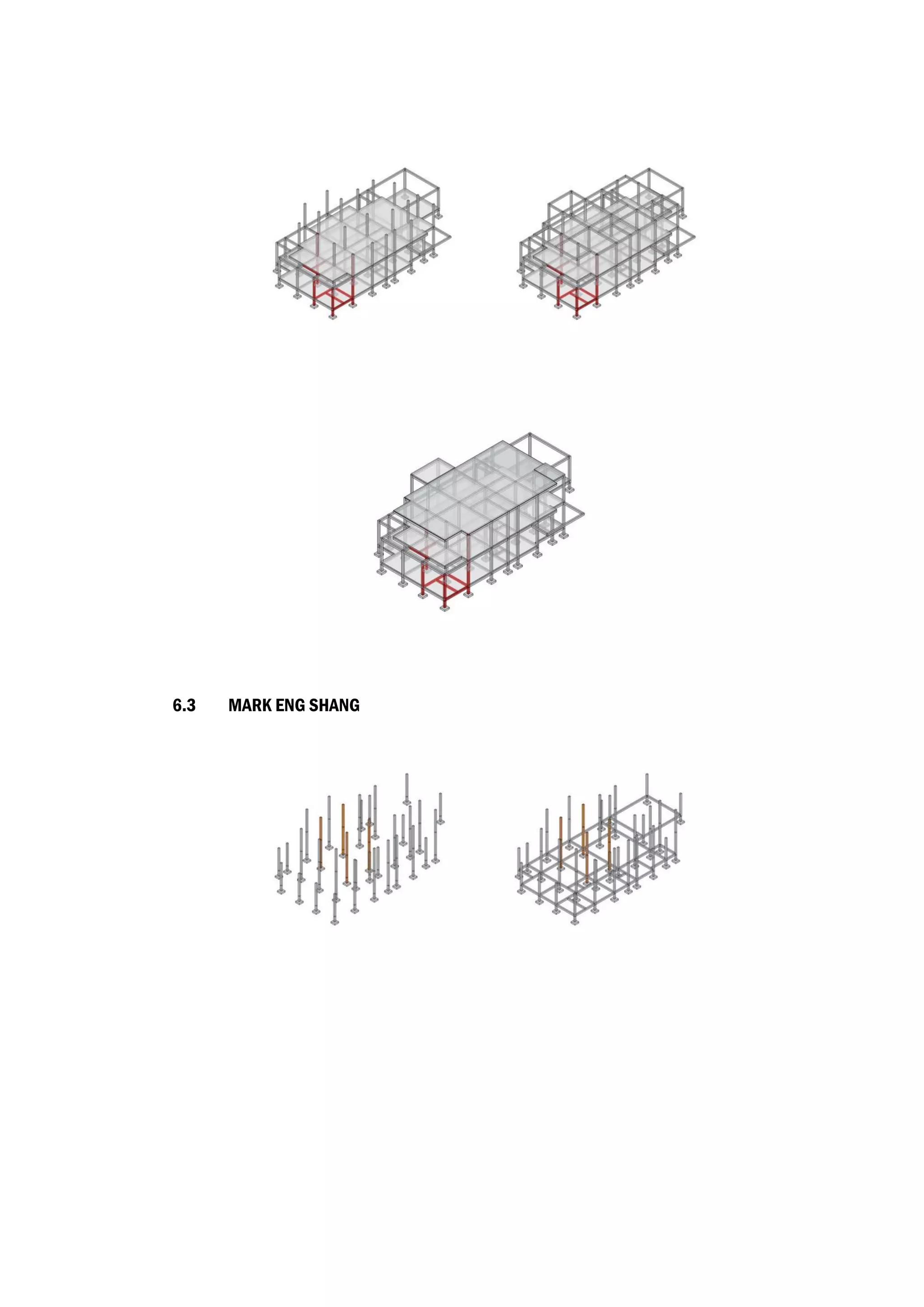 6.3 MARK ENG SHANG