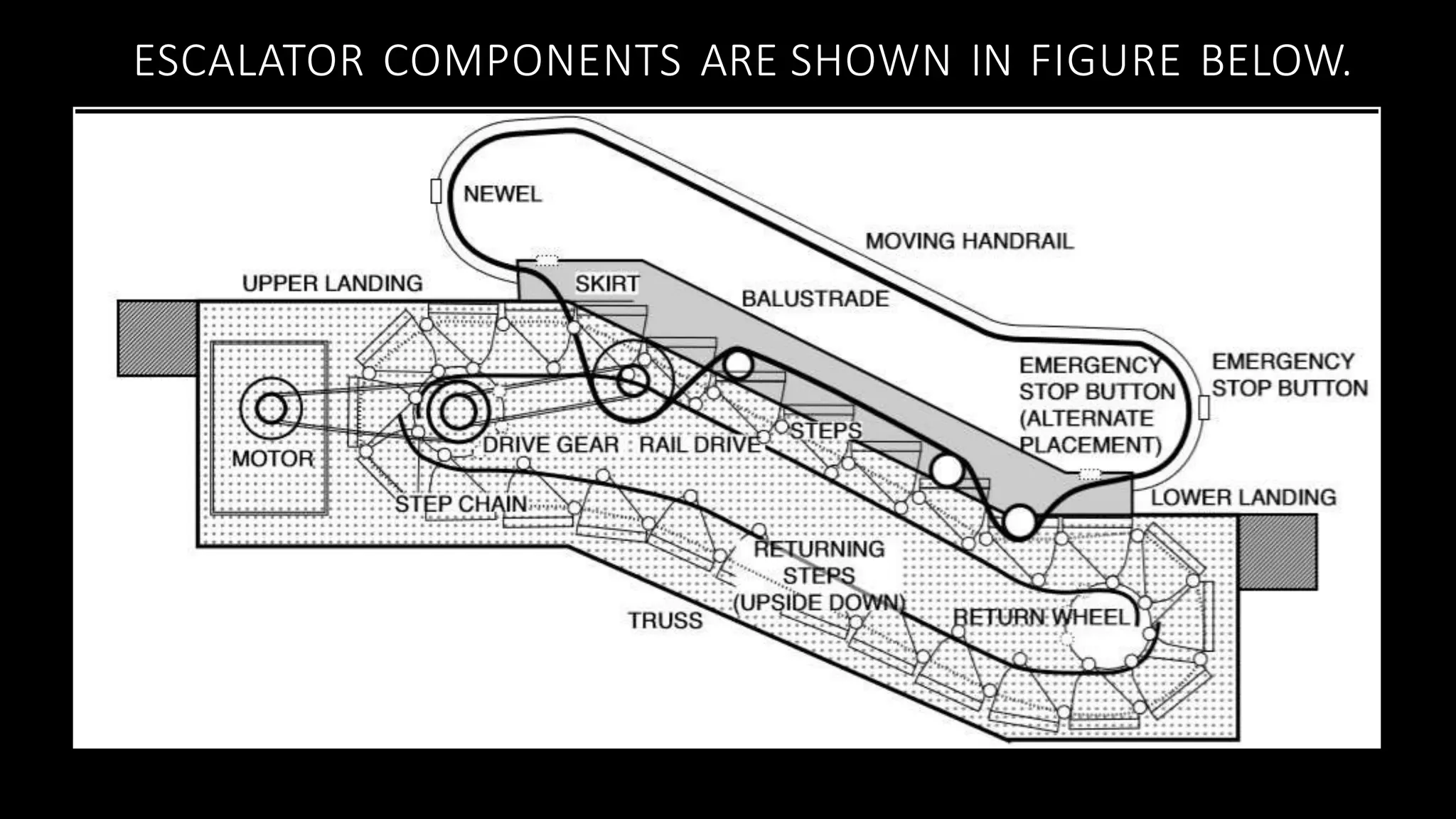 ESCALATOR COMPONENTS ARE SHOWN IN FIGURE BELOW.

NEWEL

MOVING HANDRAIL

UPPER LANDING

SKIRT

BALUSTRADE

EMERGENCY STOP BUTTON (ALTERNATE PLACEMENT)

EMERGENCY STOP BUTTON

MOTOR

DRIVE GEAR

RAIL DRIVE

STEPS

STEP CHAIN

LOWER LANDING

RETURNING STEPS (UPSIDE DOWN)

TRUSS

RETURN WHEEL