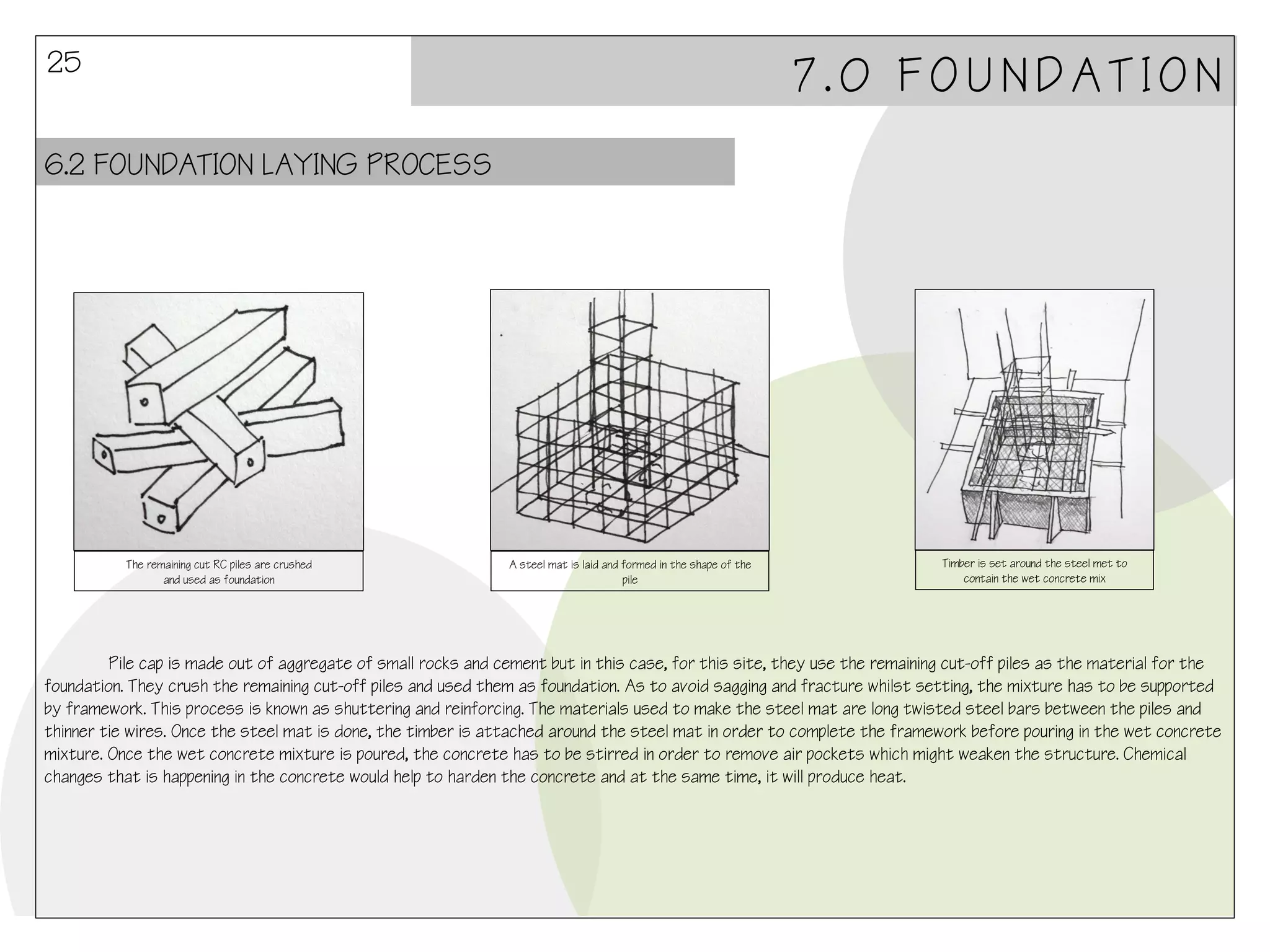 25

7.0 FOUNDATION

6.2 FOUNDATION LAYING PROCESS

The remaining cut RC piles are crushed and used as foundation

A steel mat is laid and formed in the shape of the pile

Timber is set around the steel met to contain the wet concrete mix

Pile cap is made out of aggregate of small rocks and cement but in this case, for this site, they use the remaining cut-off piles as the material for the foundation. They crush the remaining cut-off piles and used them as foundation. As to avoid sagging and fracture whilst setting, the mixture has to be supported by framework. This process is known as shuttering and reinforcing. The materials used to make the steel mat are long twisted steel bars between the piles and thinner tie wires. Once the steel mat is done, the timber is attached around the steel mat in order to complete the framework before pouring in the wet concrete mixture. Once the wet concrete mixture is poured, the concrete has to be stirred in order to remove air pockets which might weaken the structure. Chemical changes that is happening in the concrete would help to harden the concrete and at the same time, it will produce heat.