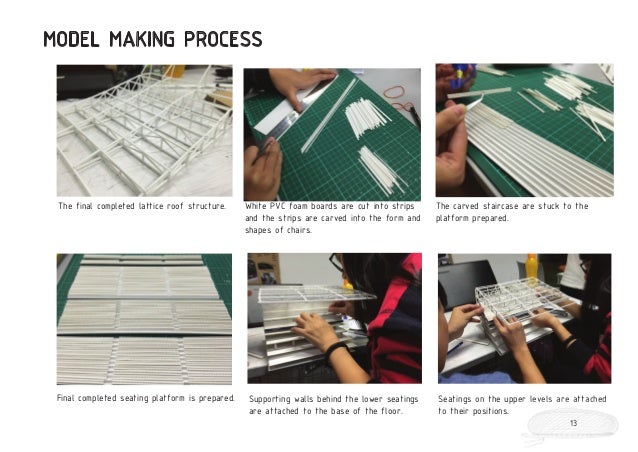 MODEL MAKING PROCESS

The final completed lattice roof structure.

White PVC foam boards are cut into strips and the strips are carved into the form and shapes of chairs.

The carved staircase are stuck to the platform prepared.

Final completed seating platform is prepared.

Supporting walls behind the lower seatings are attached to the base of the floor.

Seatings on the upper levels are attached to their positions.

13