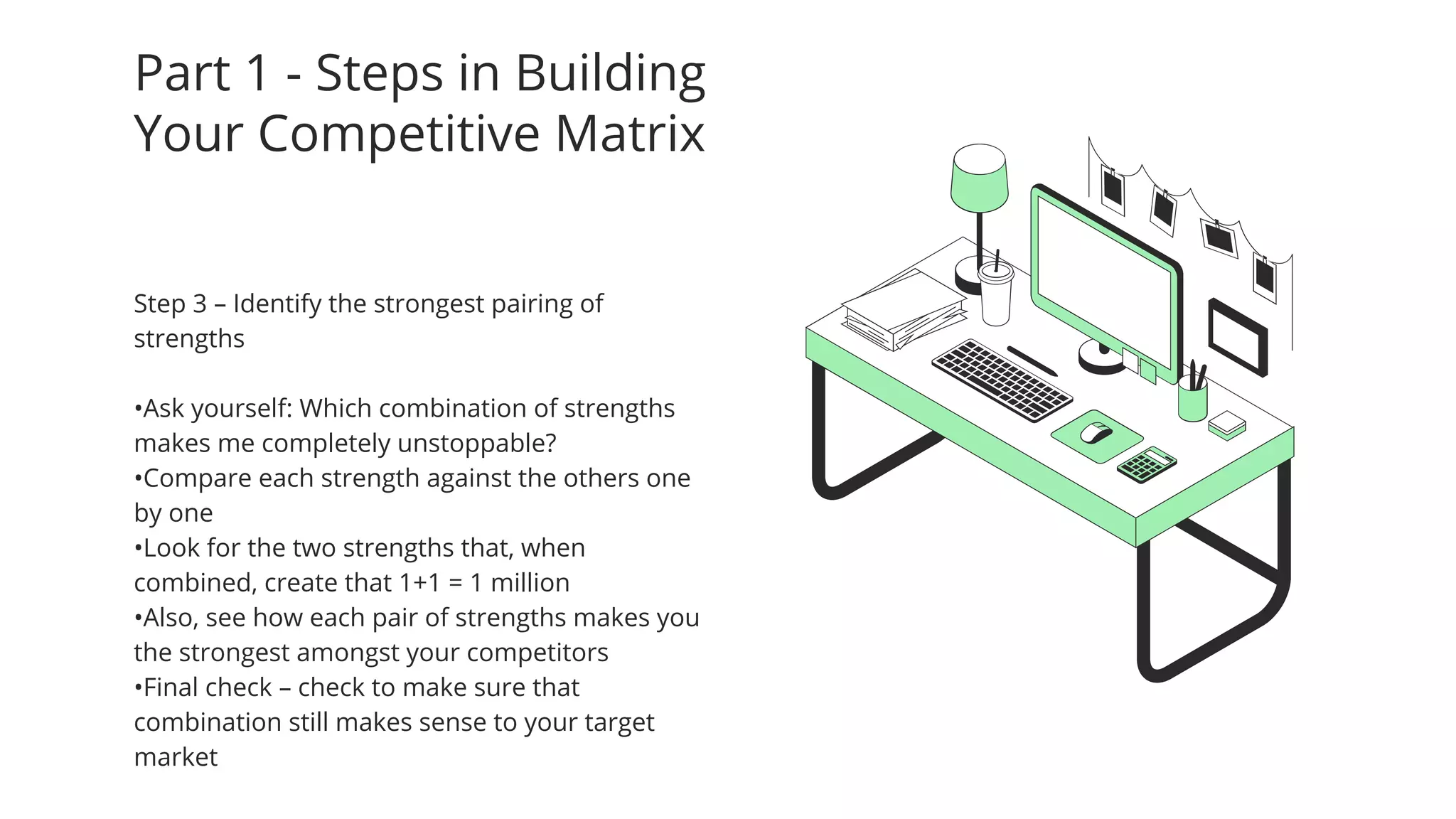 Part 1 - Steps in Building Your Competitive Matrix

Step 3 – Identify the strongest pairing of strengths

•Ask yourself: Which combination of strengths makes me completely unstoppable?
•Compare each strength against the others one by one
•Look for the two strengths that, when combined, create that 1+1 = 1 million
•Also, see how each pair of strengths makes you the strongest amongst your competitors
•Final check – check to make sure that combination still makes sense to your target market