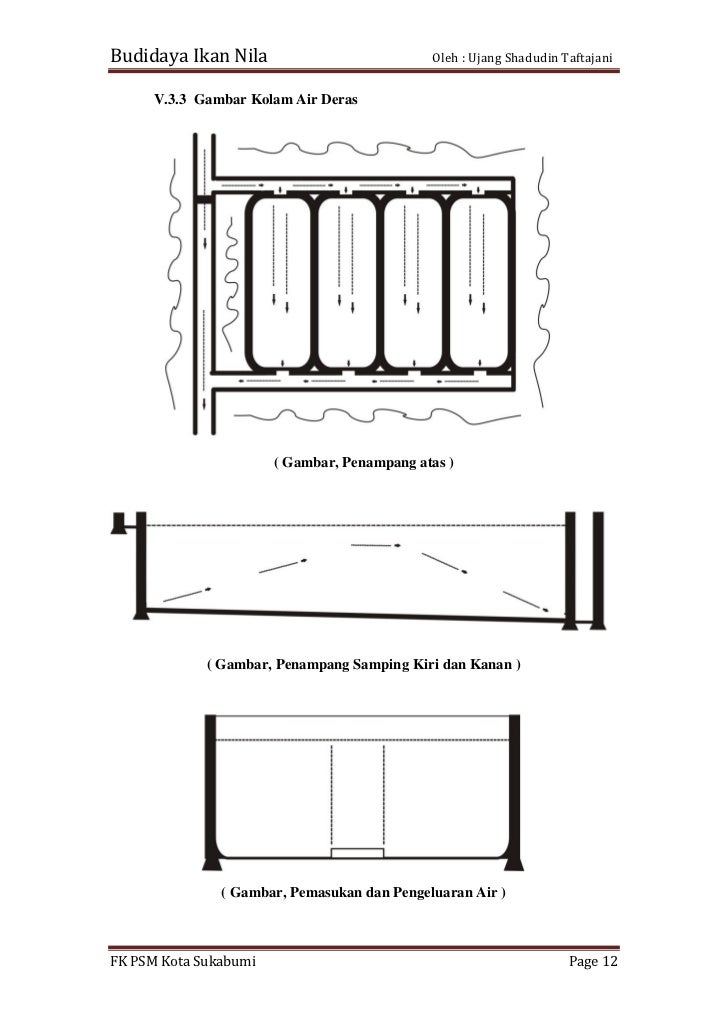 Budidaya Ikan Nila

Oleh : Ujang Shadudin Taftajani

V.3.3 Gambar Kolam Air Deras

( Gambar, Penampang atas )

( Gambar, Penampang Samping Kiri dan Kanan )

( Gambar, Pemasukan dan Pengeluaran Air )

FK PSM Kota Sukabumi

Page 12