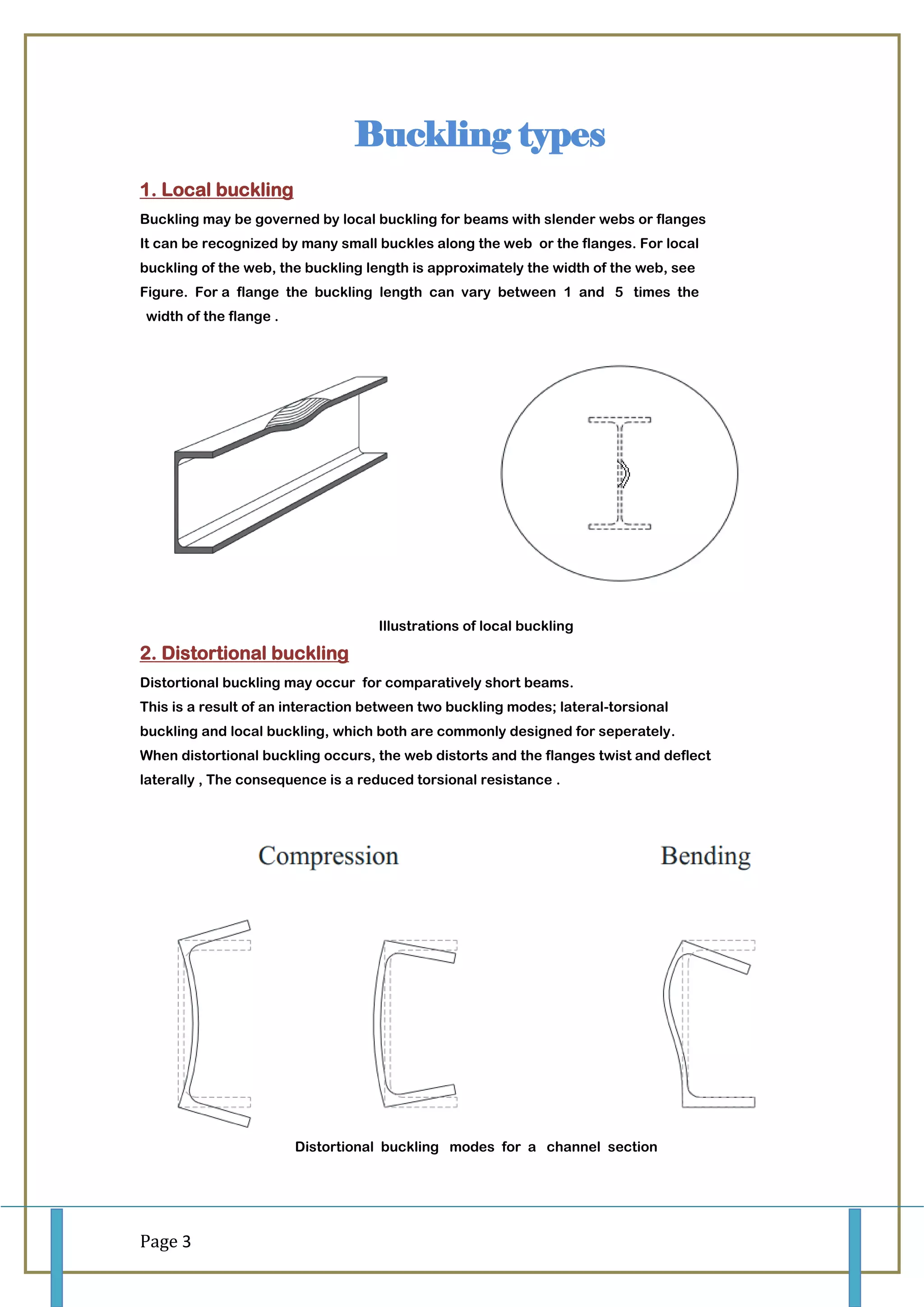 Buckling types

1. Local buckling

Buckling may be governed by local buckling for beams with slender webs or flanges It can be recognized by many small buckles along the web or the flanges. For local buckling of the web, the buckling length is approximately the width of the web, see Figure. For a flange the buckling length can vary between 1 and 5 times the width of the flange .

Illustrations of local buckling

2. Distortional buckling

Distortional buckling may occur for comparatively short beams.
This is a result of an interaction between two buckling modes; lateral-torsional buckling and local buckling, which both are commonly designed for seperately.
When distortional buckling occurs, the web distorts and the flanges twist and deflect laterally , The consequence is a reduced torsional resistance .

Compression

Bending

Distortional buckling modes for a channel section

Page 3