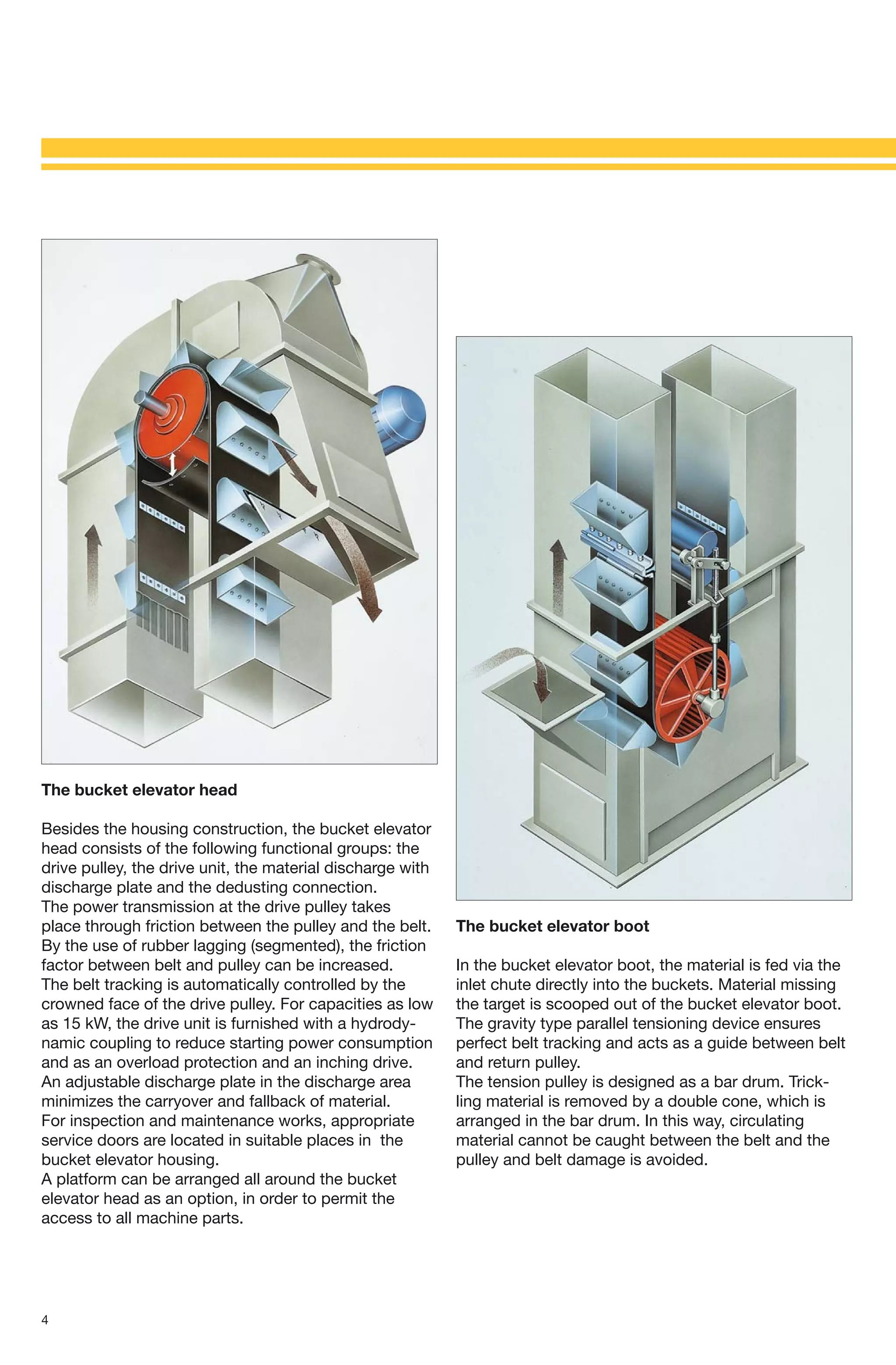 **The bucket elevator head**

Besides the housing construction, the bucket elevator head consists of the following functional groups: the drive pulley, the drive unit, the material discharge with discharge plate and the dedusting connection.
The power transmission at the drive pulley takes place through friction between the pulley and the belt. By the use of rubber lagging (segmented), the friction factor between belt and pulley can be increased.
The belt tracking is automatically controlled by the crowned face of the drive pulley. For capacities as low as 15 kW, the drive unit is furnished with a hydrodynamic coupling to reduce starting power consumption and as an overload protection and an inching drive.
An adjustable discharge plate in the discharge area minimizes the carryover and fallback of material.
For inspection and maintenance works, appropriate service doors are located in suitable places in the bucket elevator housing.
A platform can be arranged all around the bucket elevator head as an option, in order to permit the access to all machine parts.

**The bucket elevator boot**

In the bucket elevator boot, the material is fed via the inlet chute directly into the buckets. Material missing the target is scooped out of the bucket elevator boot.
The gravity type parallel tensioning device ensures perfect belt tracking and acts as a guide between belt and return pulley.
The tension pulley is designed as a bar drum. Trickling material is removed by a double cone, which is arranged in the bar drum. In this way, circulating material cannot be caught between the belt and the pulley and belt damage is avoided.

4