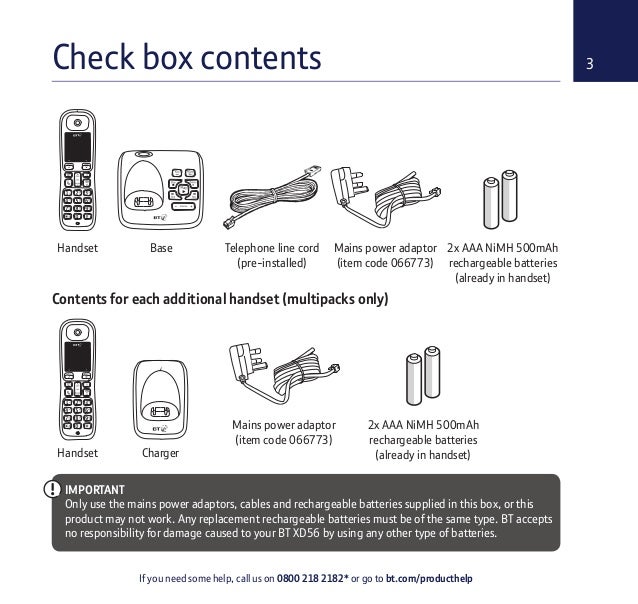 Check box contents

3

Handset

Base

Telephone line cord (pre-installed)

Mains power adaptor (item code 066773)

2x AAA NiMH 500mAh rechargeable batteries (already in handset)

Contents for each additional handset (multipacks only)

Handset

Charger

Mains power adaptor (item code 066773)

2x AAA NiMH 500mAh rechargeable batteries (already in handset)

IMPORTANT
Only use the mains power adaptors, cables and rechargeable batteries supplied in this box, or this product may not work. Any replacement rechargeable batteries must be of the same type. BT accepts no responsibility for damage caused to your BT XD56 by using any other type of batteries.

If you need some help, call us on 0800 218 2182* or go to bt.com/producthelp