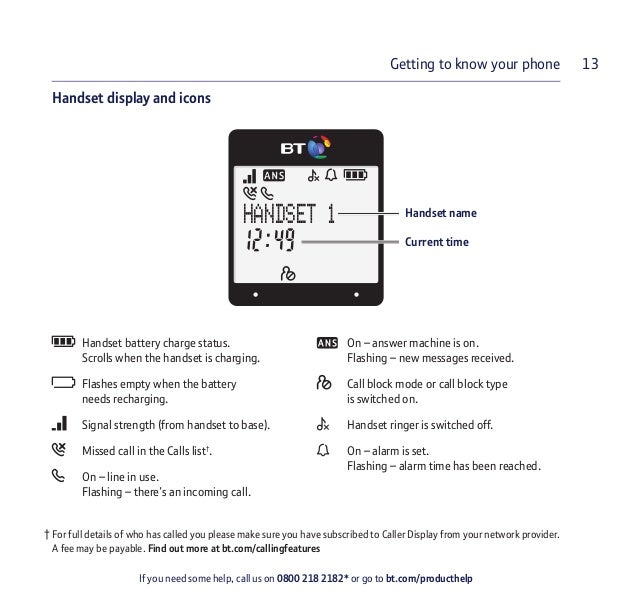 Getting to know your phone 13

Handset display and icons

BT

ANS

HANDSET 1

12:49

Handset name

Current time

Handset battery charge status. Scrolls when the handset is charging.

Flashes empty when the battery needs recharging.

Signal strength (from handset to base).

Missed call in the Calls list†.

On – line in use. Flashing – there's an incoming call.

ANS On – answer machine is on. Flashing – new messages received.

Call block mode or call block type is switched on.

Handset ringer is switched off.

On – alarm is set. Flashing – alarm time has been reached.

† For full details of who has called you please make sure you have subscribed to Caller Display from your network provider. A fee may be payable. Find out more at bt.com/callingfeatures

If you need some help, call us on 0800 218 2182* or go to bt.com/producthelp