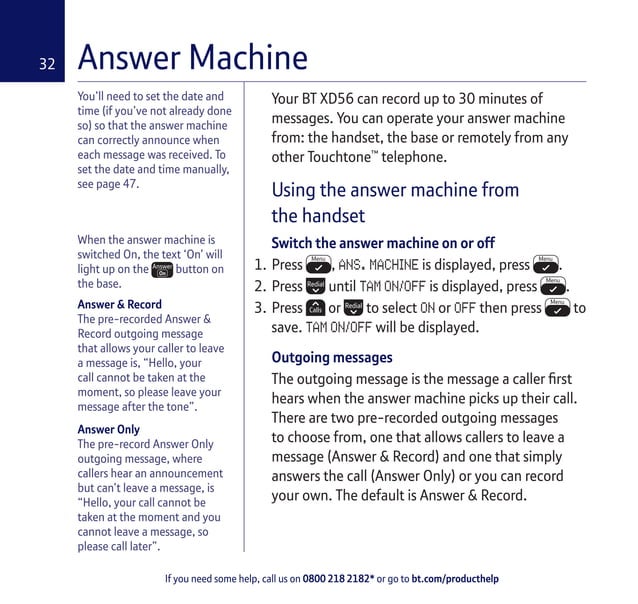 32

Answer Machine

You'll need to set the date and time (if you've not already done so) so that the answer machine can correctly announce when each message was received. To set the date and time manually, see page 47.

When the answer machine is switched On, the text 'On' will light up on the Answer On button on the base.

Answer & Record
The pre-recorded Answer & Record outgoing message that allows your caller to leave a message is, "Hello, your call cannot be taken at the moment, so please leave your message after the tone".

Answer Only
The pre-record Answer Only outgoing message, where callers hear an announcement but can't leave a message, is "Hello, your call cannot be taken at the moment and you cannot leave a message, so please call later".

Your BT XD56 can record up to 30 minutes of messages. You can operate your answer machine from: the handset, the base or remotely from any other Touchtone™ telephone.

Using the answer machine from the handset

Switch the answer machine on or off

1. Press Menu, ANS. MACHINE is displayed, press Menu.
2. Press Redial until TAM ON/OFF is displayed, press Menu.
3. Press Calls or Redial to select ON or OFF then press Menu to save. TAM ON/OFF will be displayed.

Outgoing messages
The outgoing message is the message a caller first hears when the answer machine picks up their call. There are two pre-recorded outgoing messages to choose from, one that allows callers to leave a message (Answer & Record) and one that simply answers the call (Answer Only) or you can record your own. The default is Answer & Record.

If you need some help, call us on 0800 218 2182* or go to bt.com/producthelp