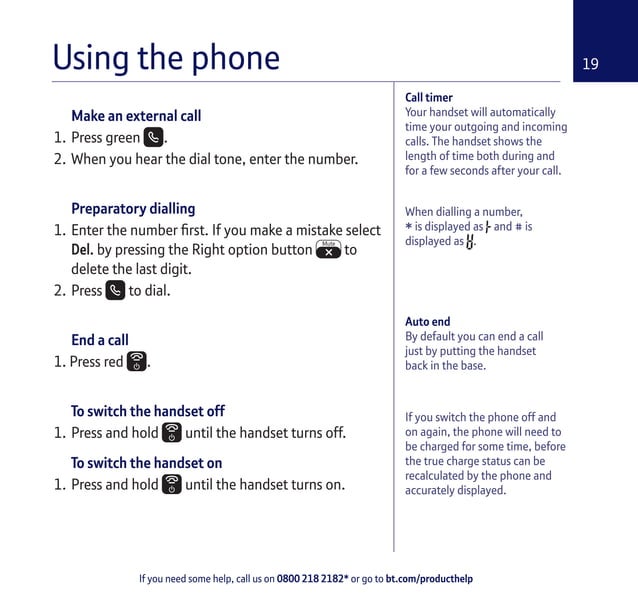 Using the phone

19

Make an external call
1. Press green .
2. When you hear the dial tone, enter the number.

Preparatory dialling
1. Enter the number first. If you make a mistake select Del. by pressing the Right option button Mute to delete the last digit.
2. Press to dial.

End a call
1. Press red .

To switch the handset off
1. Press and hold until the handset turns off.

To switch the handset on
1. Press and hold until the handset turns on.

Call timer
Your handset will automatically time your outgoing and incoming calls. The handset shows the length of time both during and for a few seconds after your call.

When dialling a number, * is displayed as and # is displayed as .

Auto end
By default you can end a call just by putting the handset back in the base.

If you switch the phone off and on again, the phone will need to be charged for some time, before the true charge status can be recalculated by the phone and accurately displayed.

If you need some help, call us on 0800 218 2182* or go to bt.com/producthelp